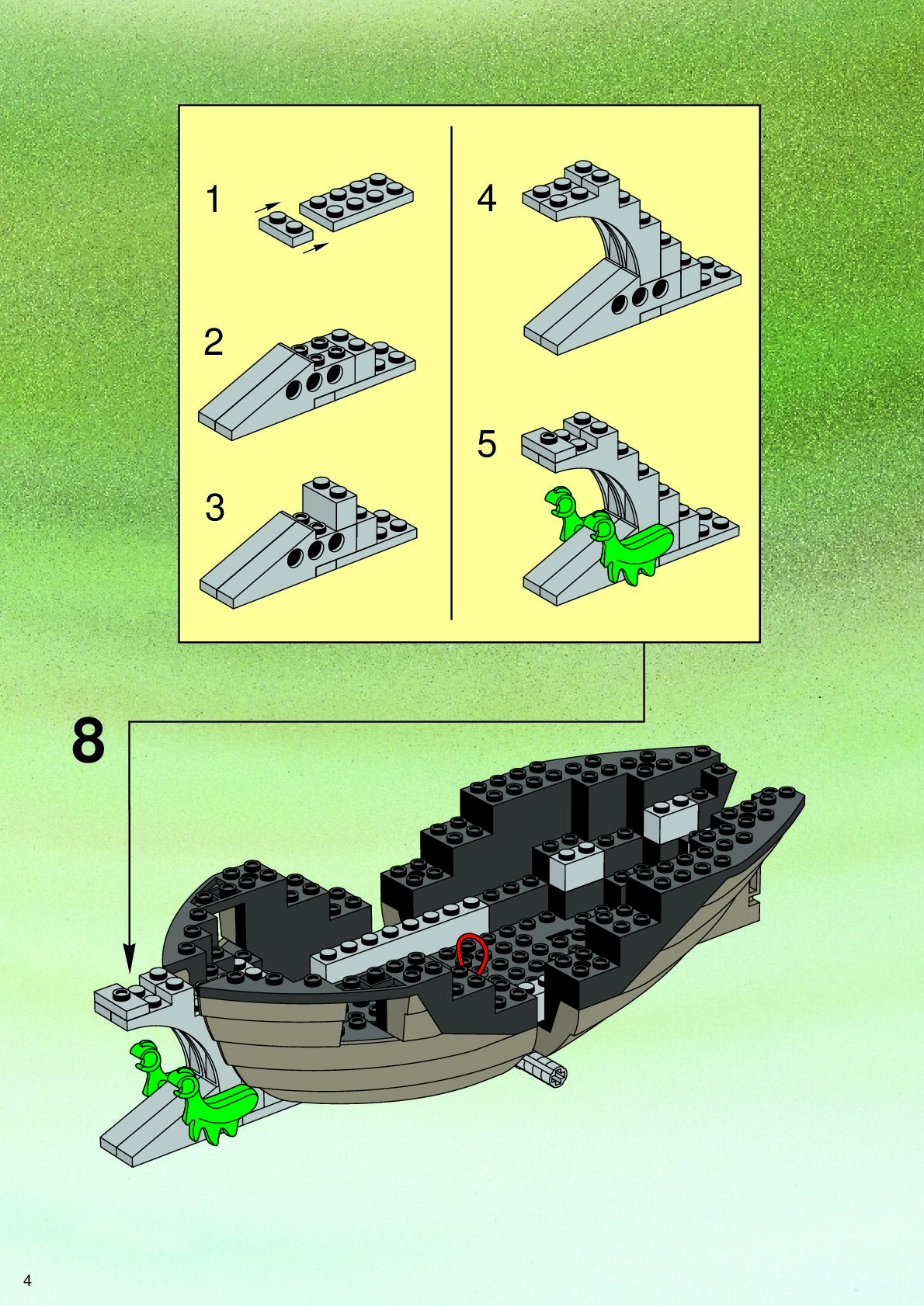 1

2

3

4

5

8

4