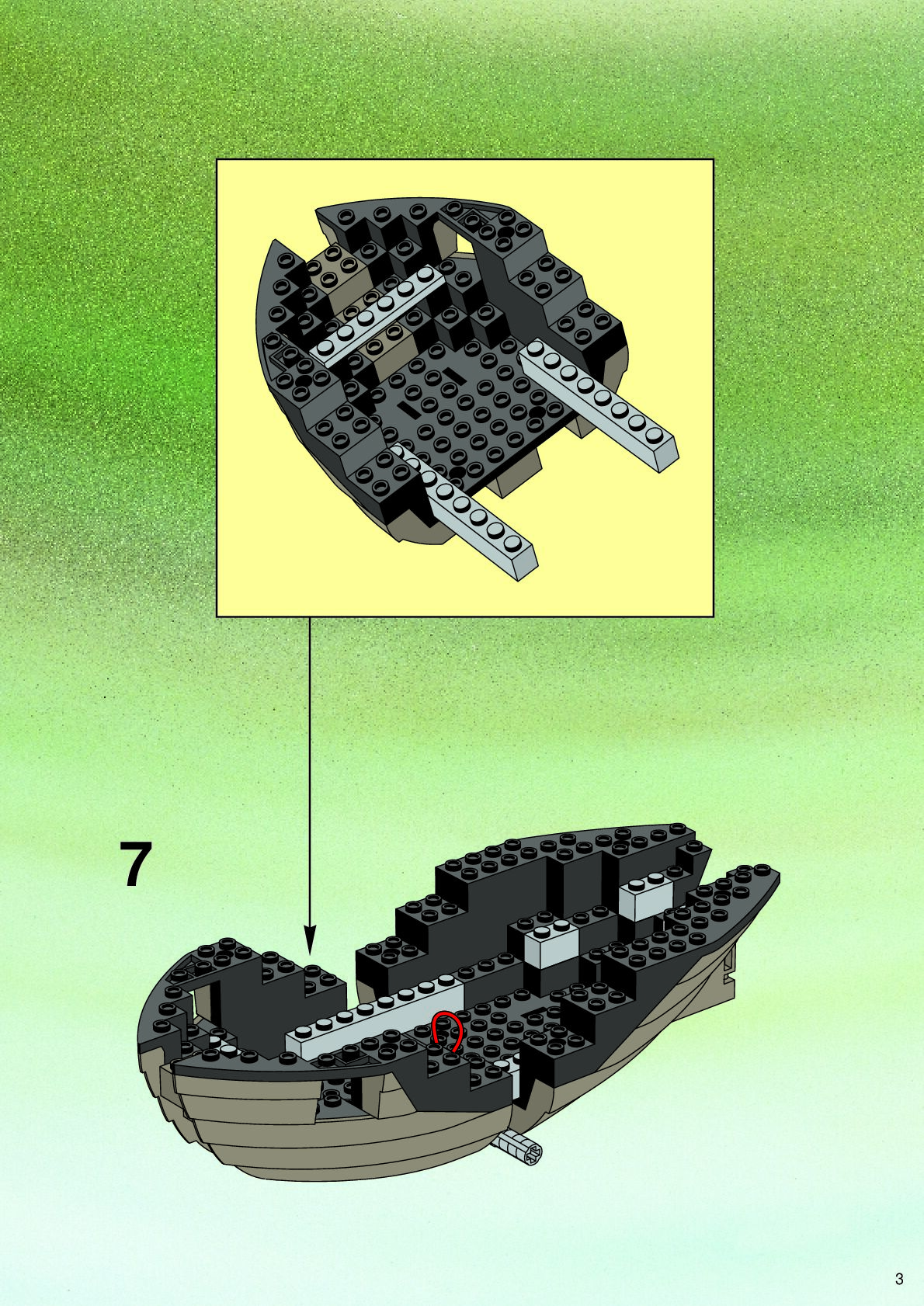 7

3