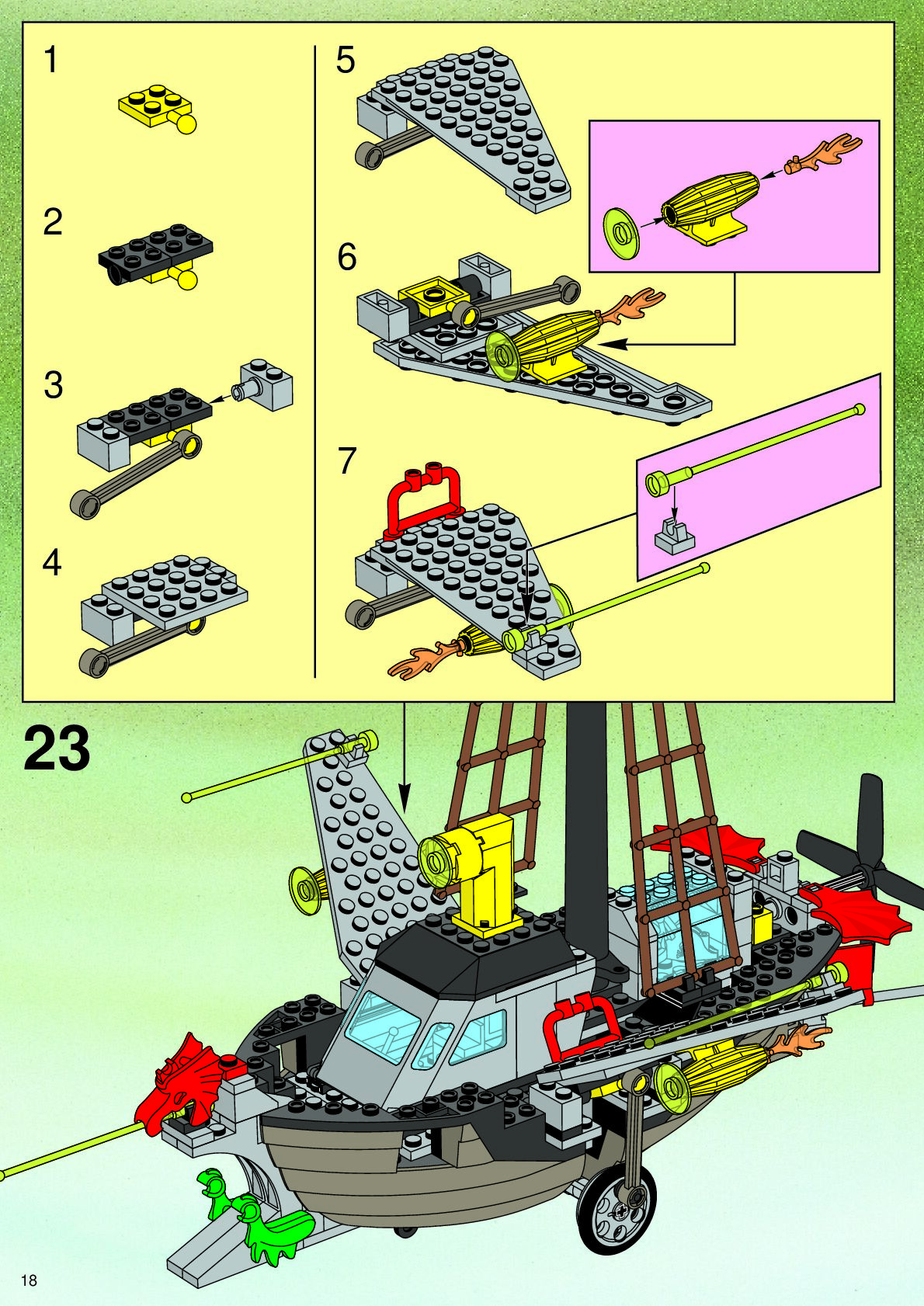 1

2

3

4

5

6

7

23

18