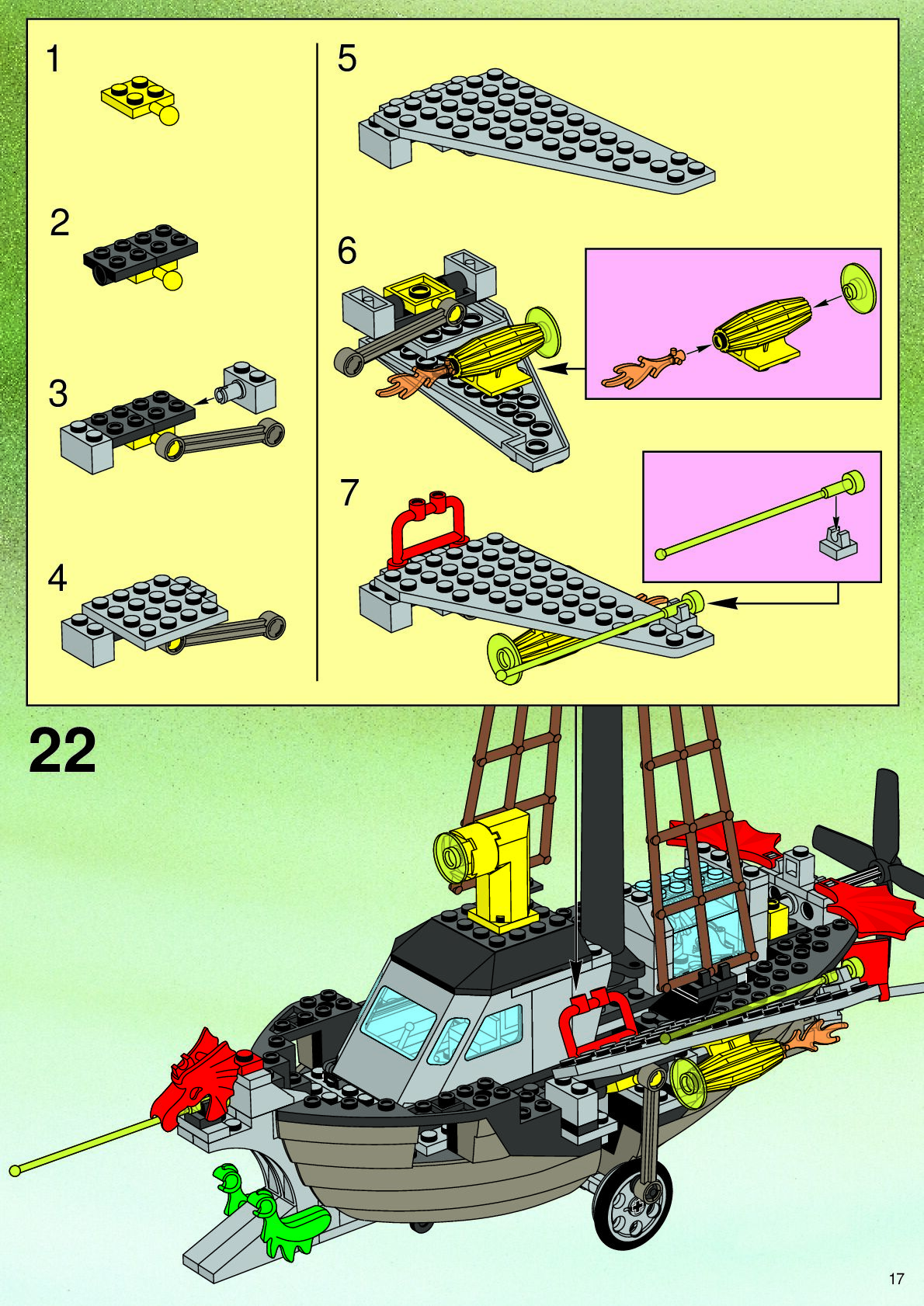 1

2

3

4

5

6

7

22

17