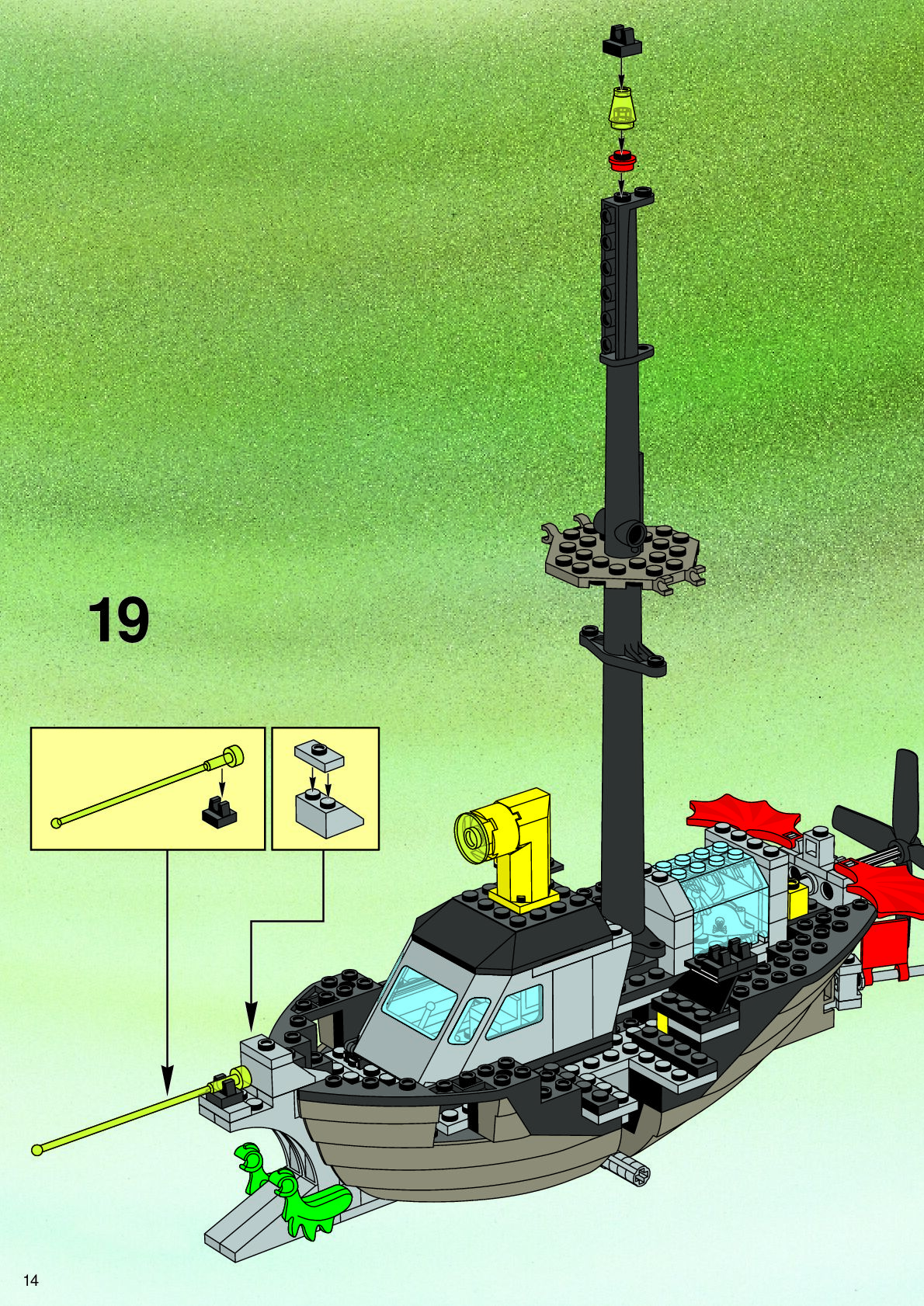 19

14