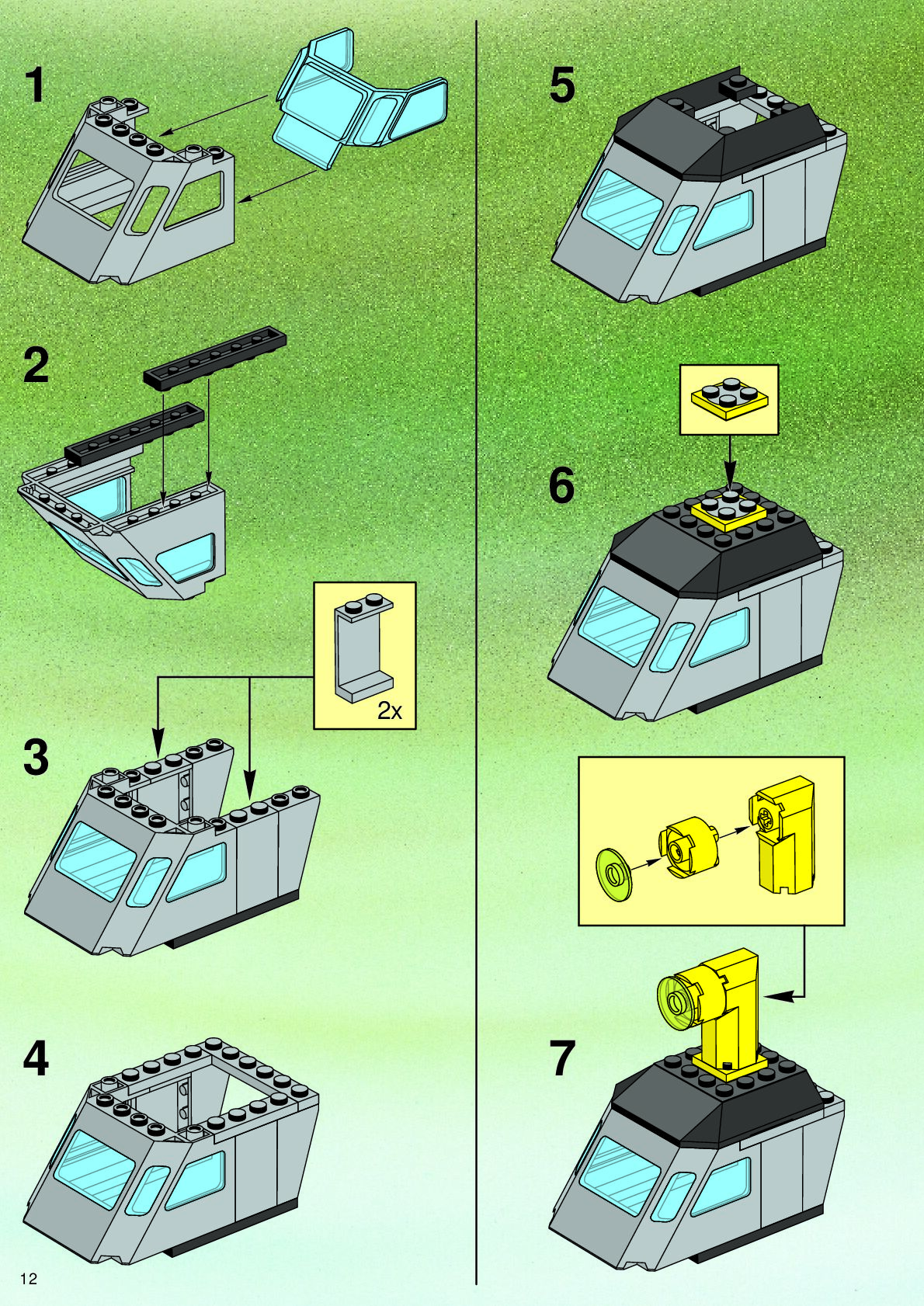 1

2

2x

3

4

12

5

6

7