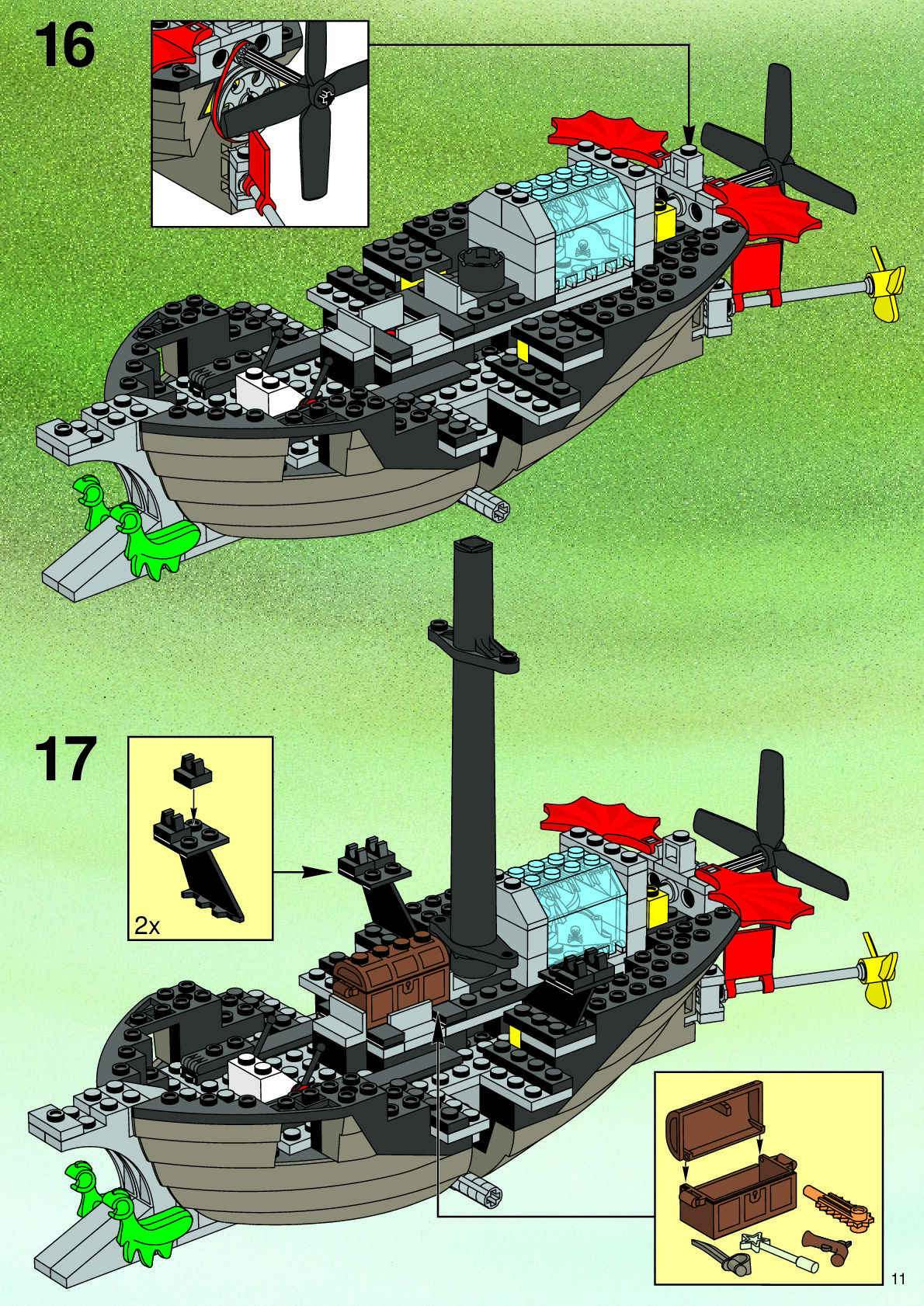 16

17

2x

11