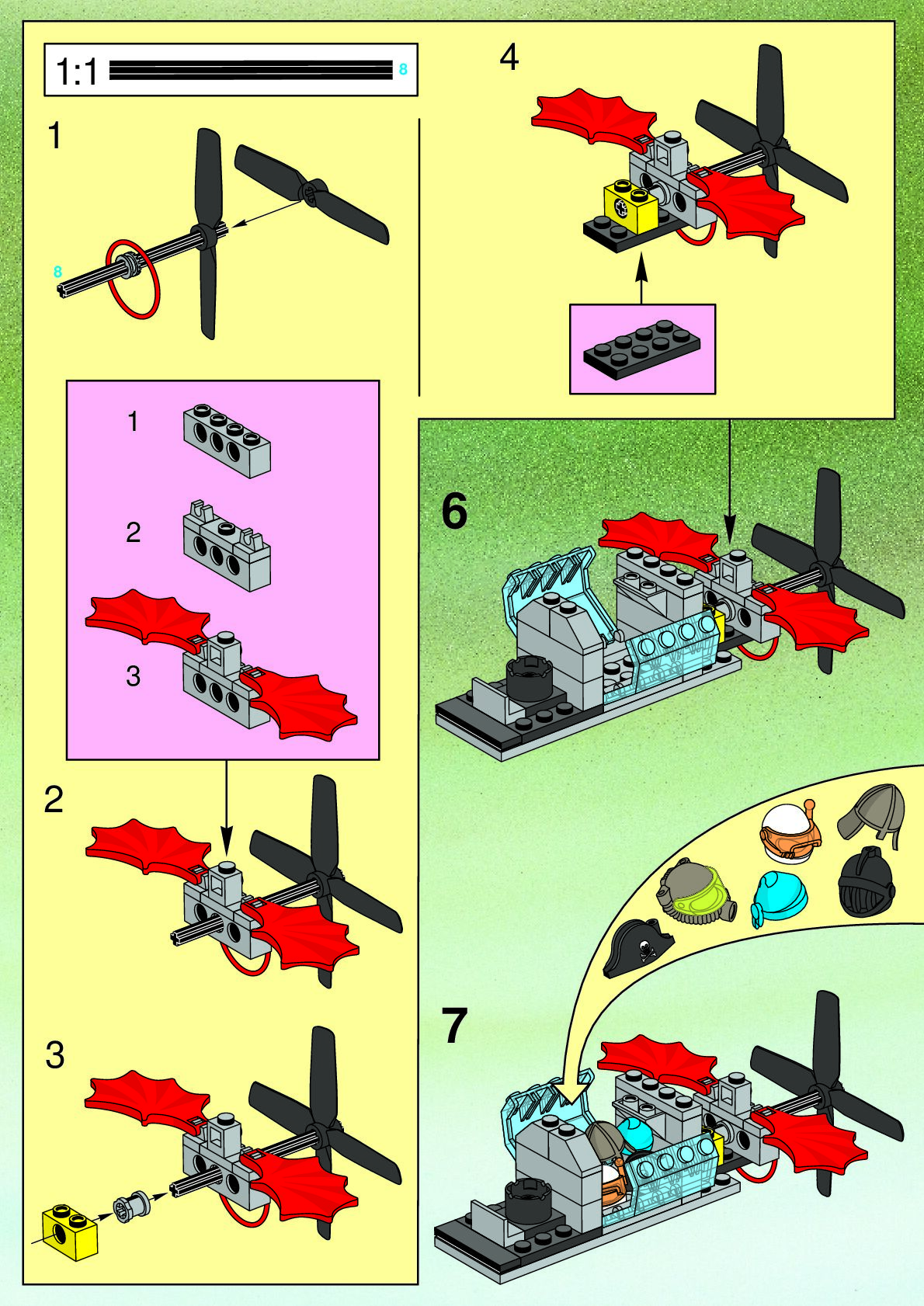 1:1
8

1
8

1
2
3

2

3

4

6

7