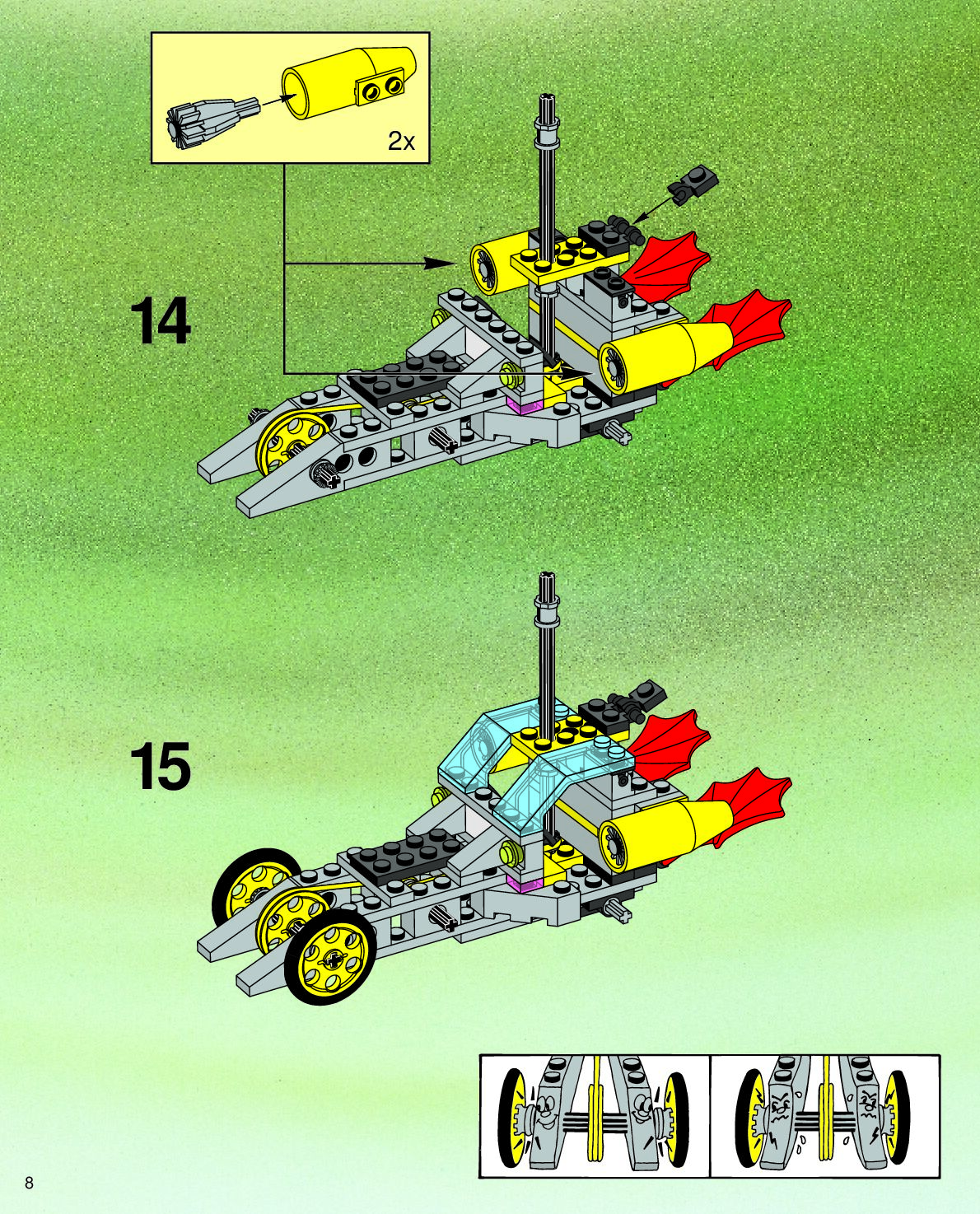 2x

14

15

8