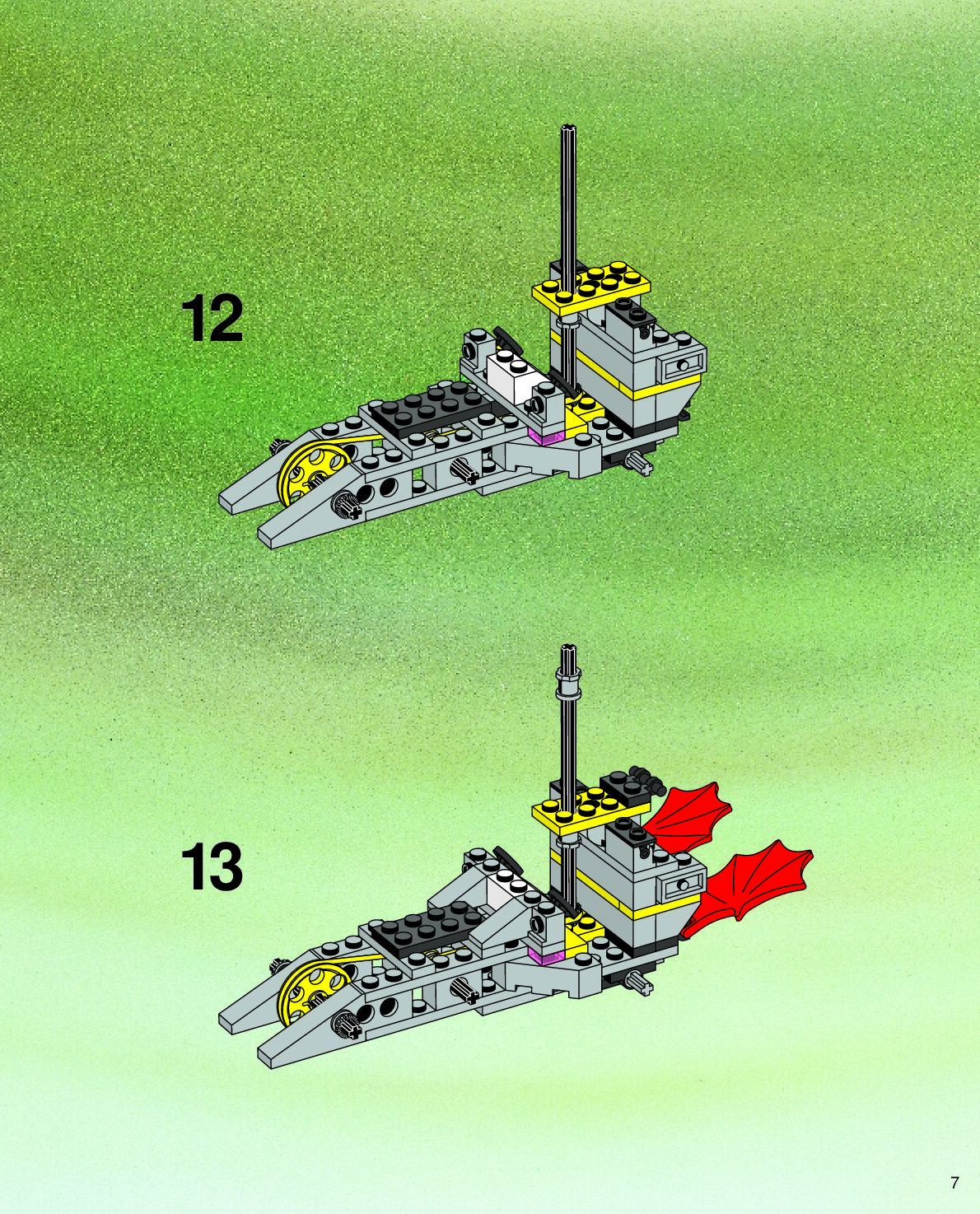 12

13

7