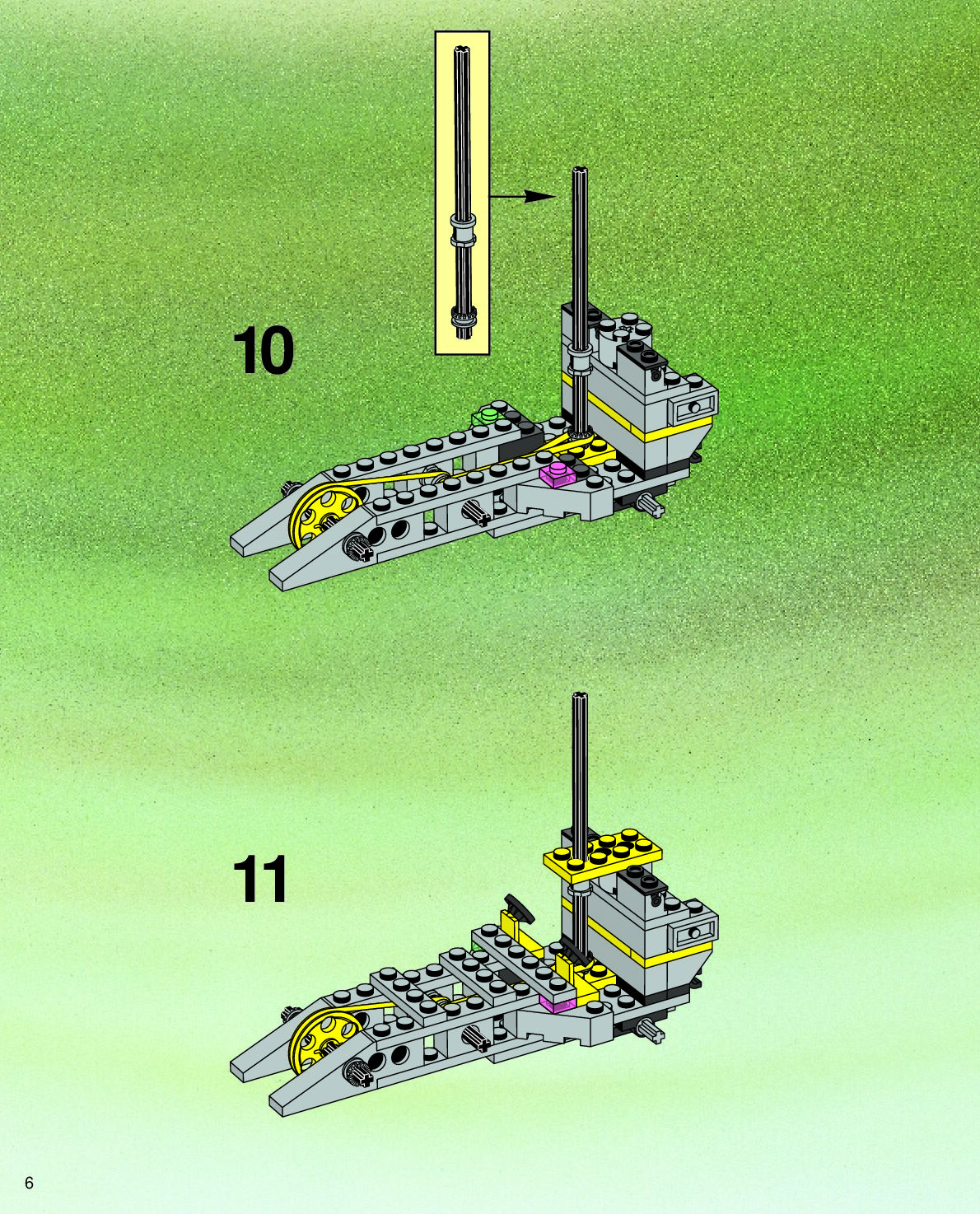 10

11

6