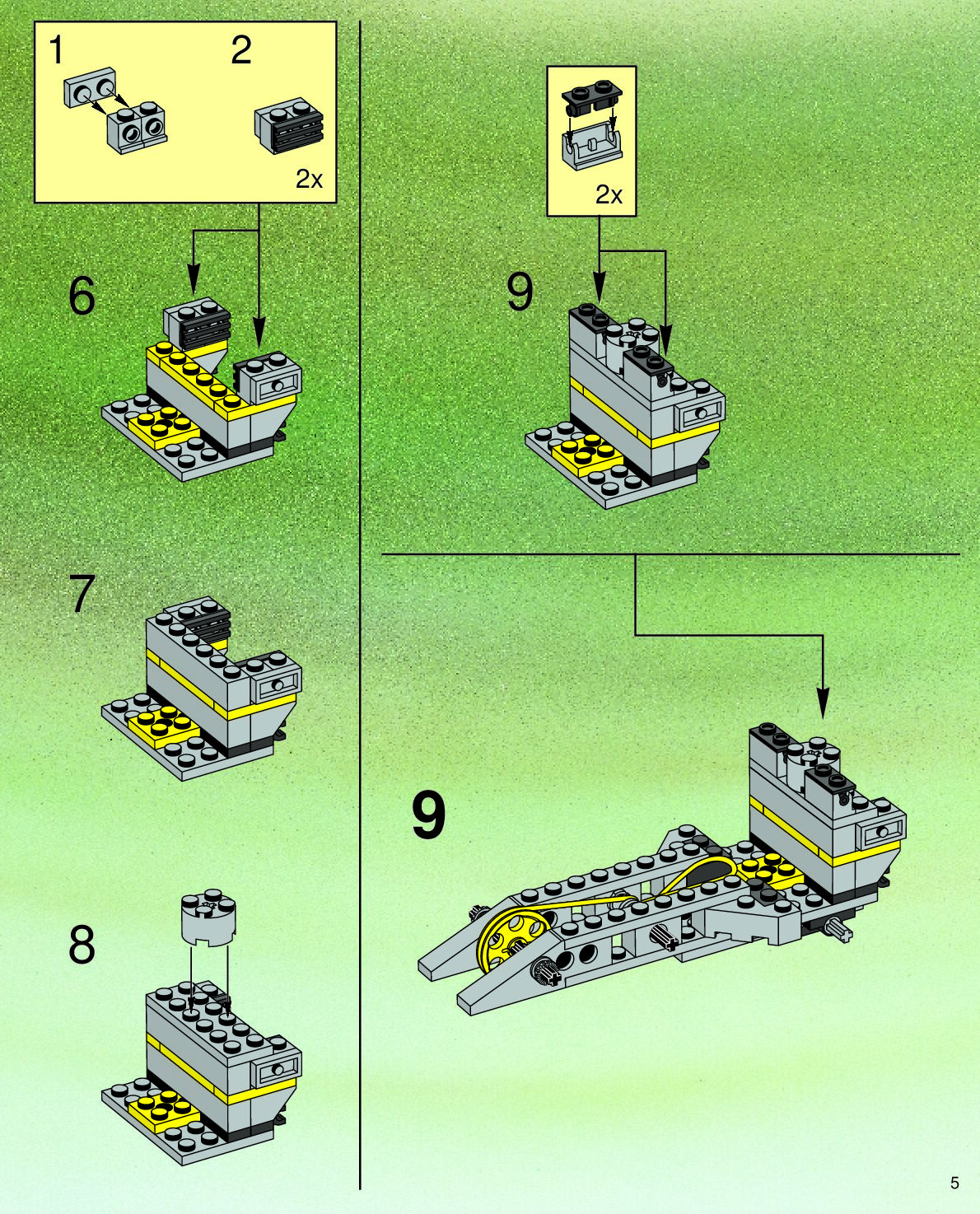 1
2
2x
6
7
8
2x
9
9
5