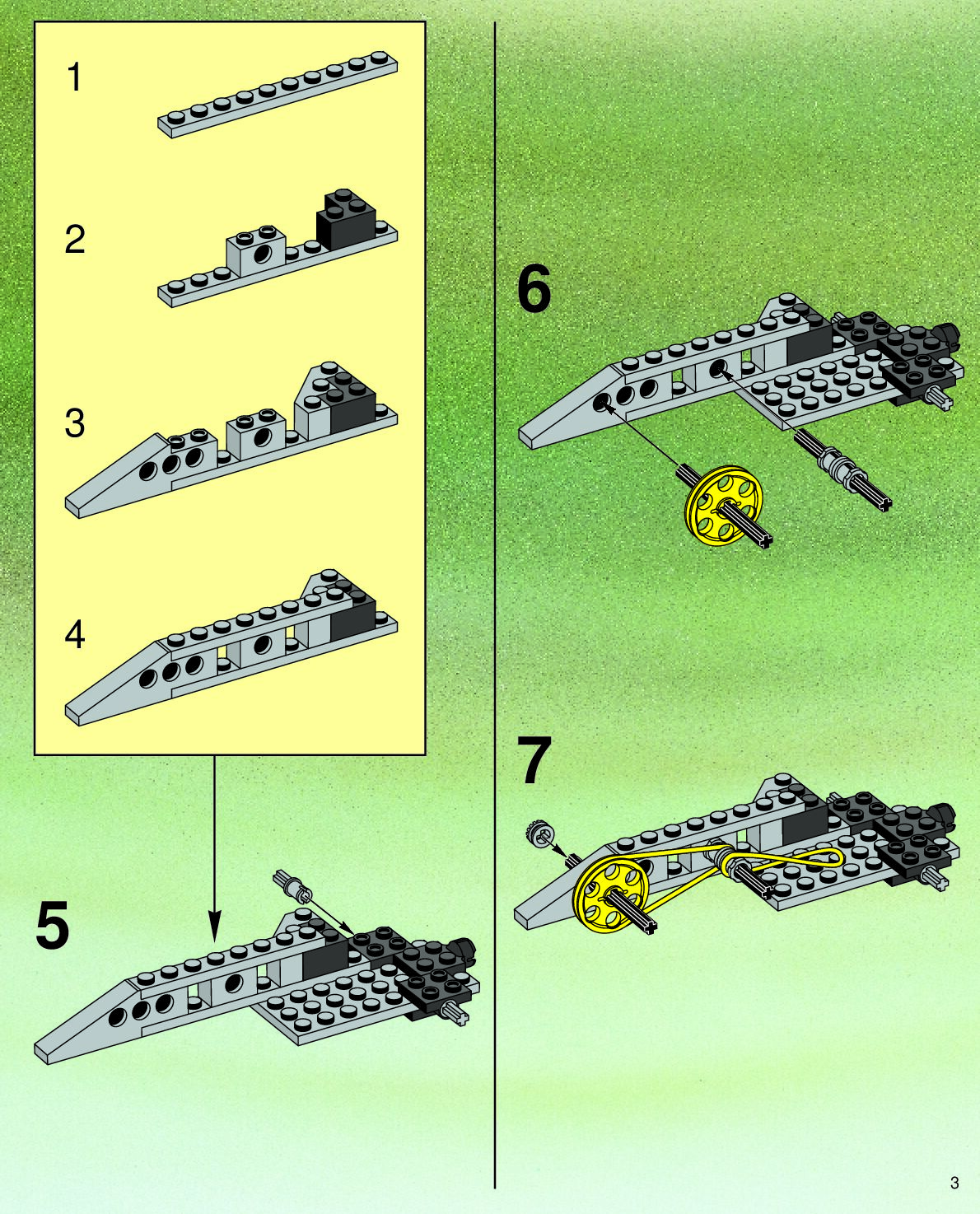 1

2

3

4

5

6

7

3