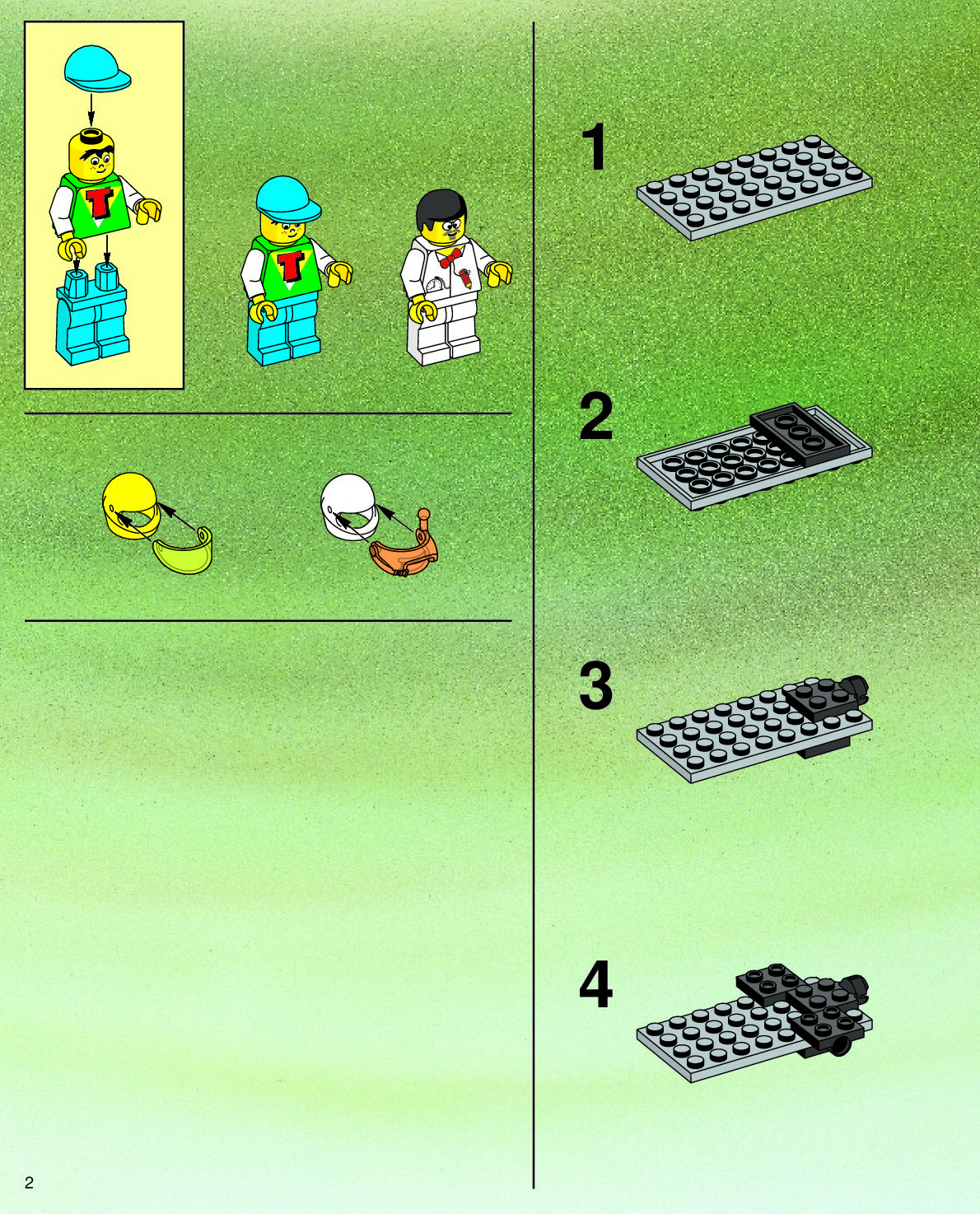 T

T

1

2

3

4

2