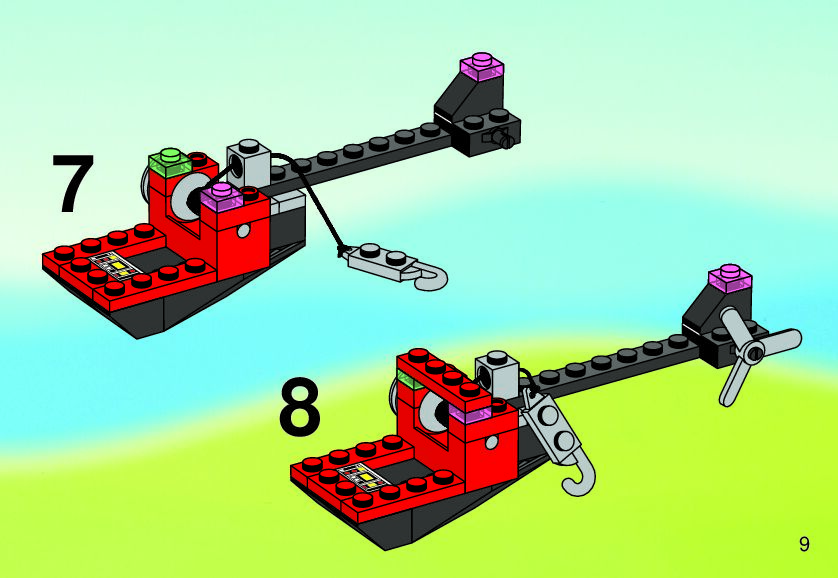 7

8

9