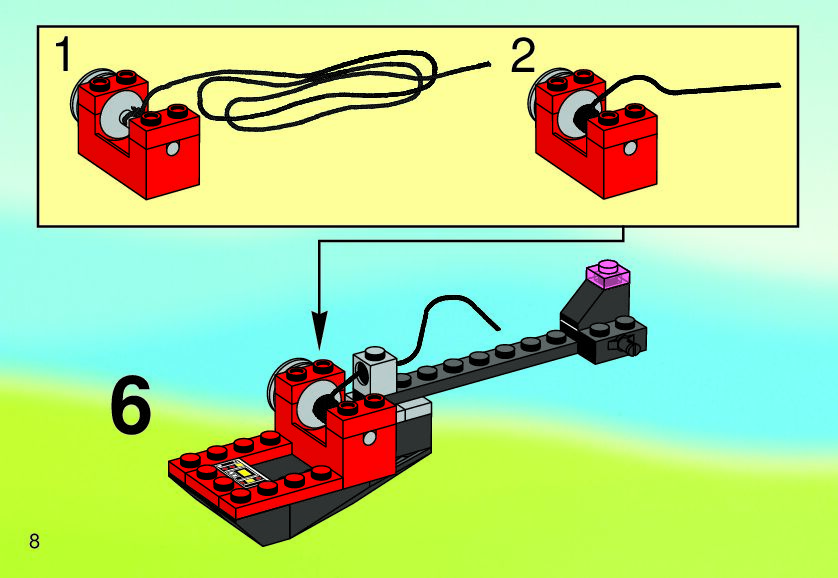 1

2

6

8