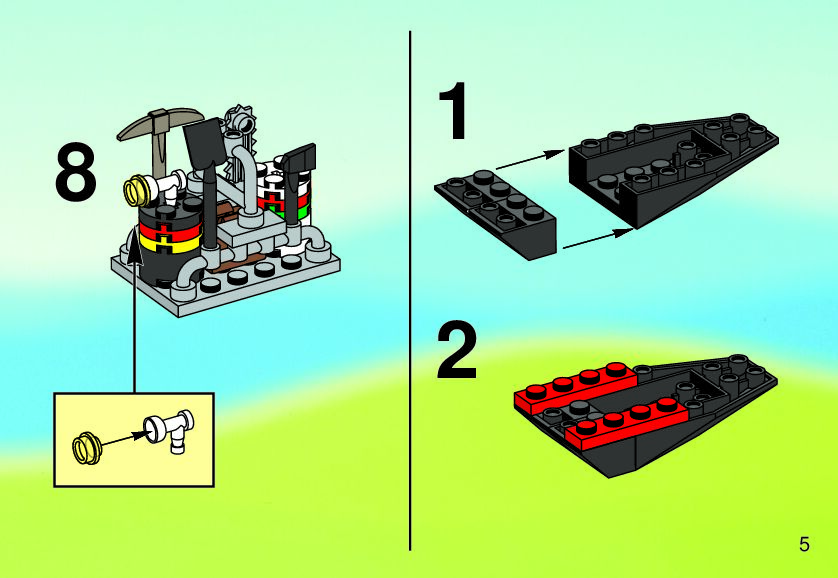 8

1

2

5