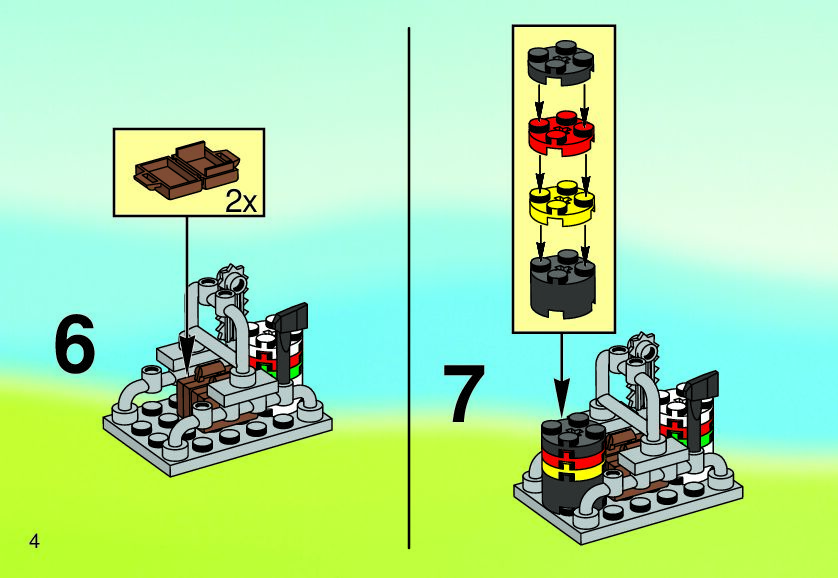 2x

6

7

4