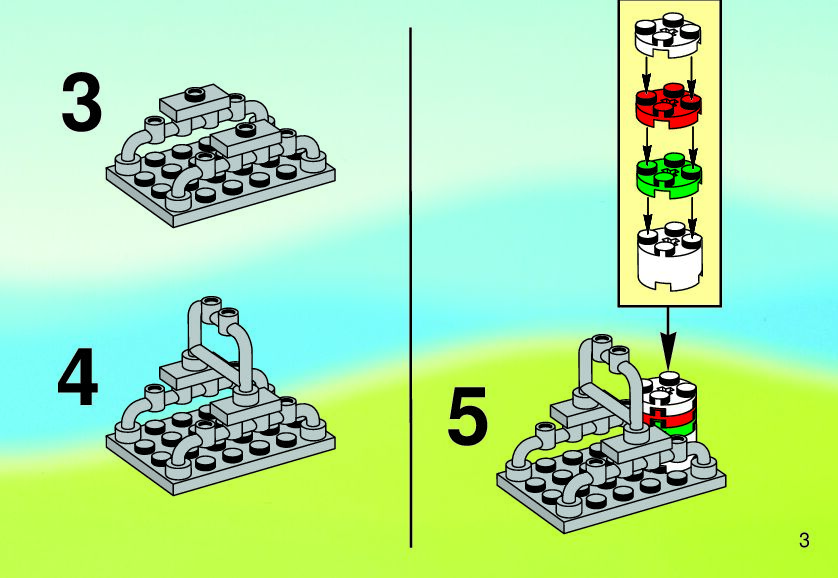 3

4

5

3