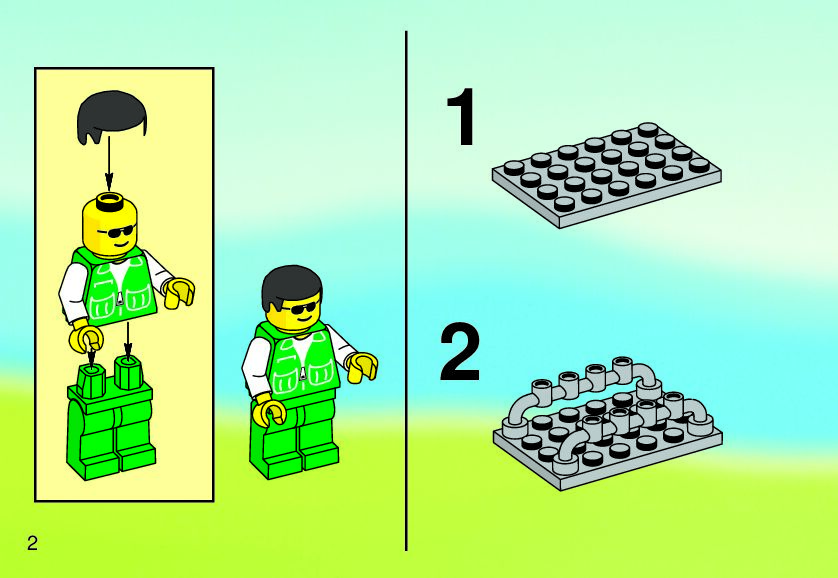 1

2

2