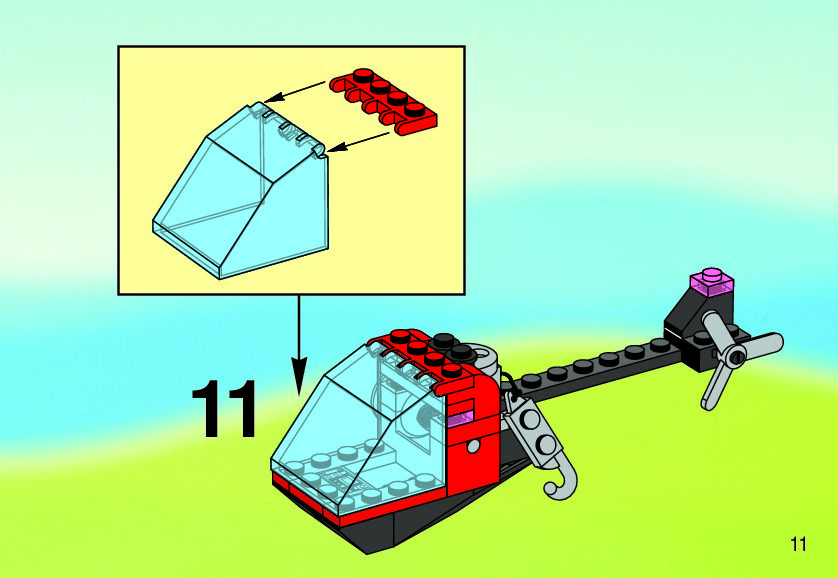 11

11