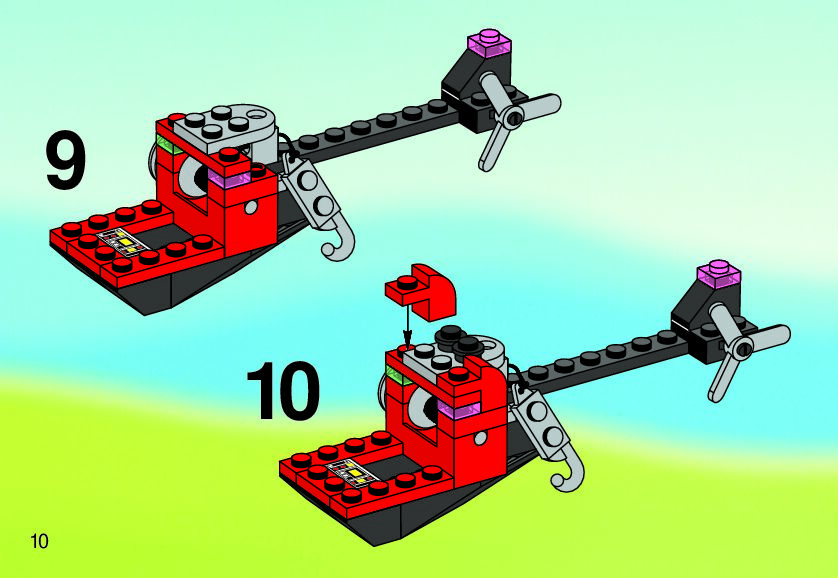 9

10

10