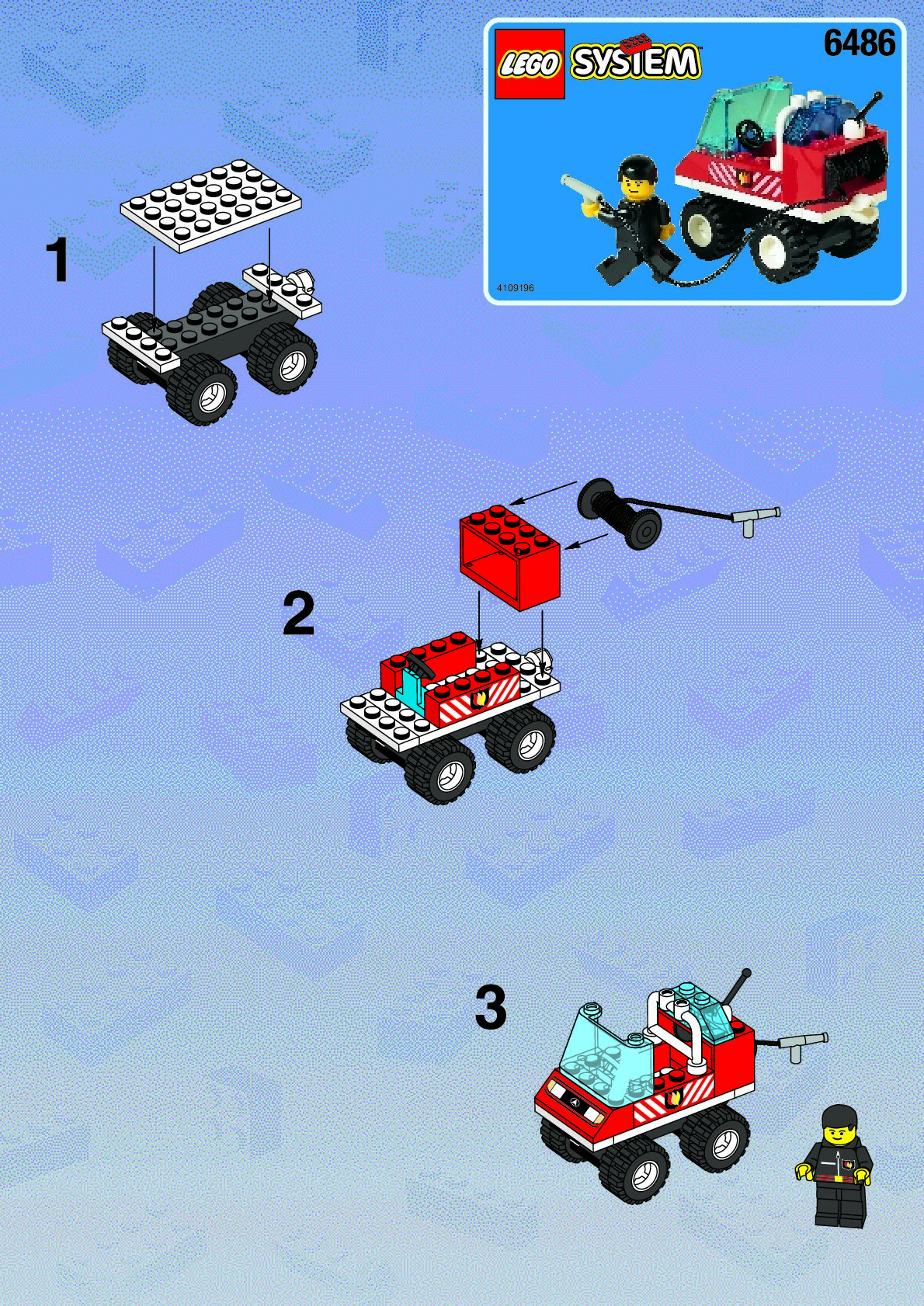 LEGO SYSTEM 6486

4109196

1

2

3