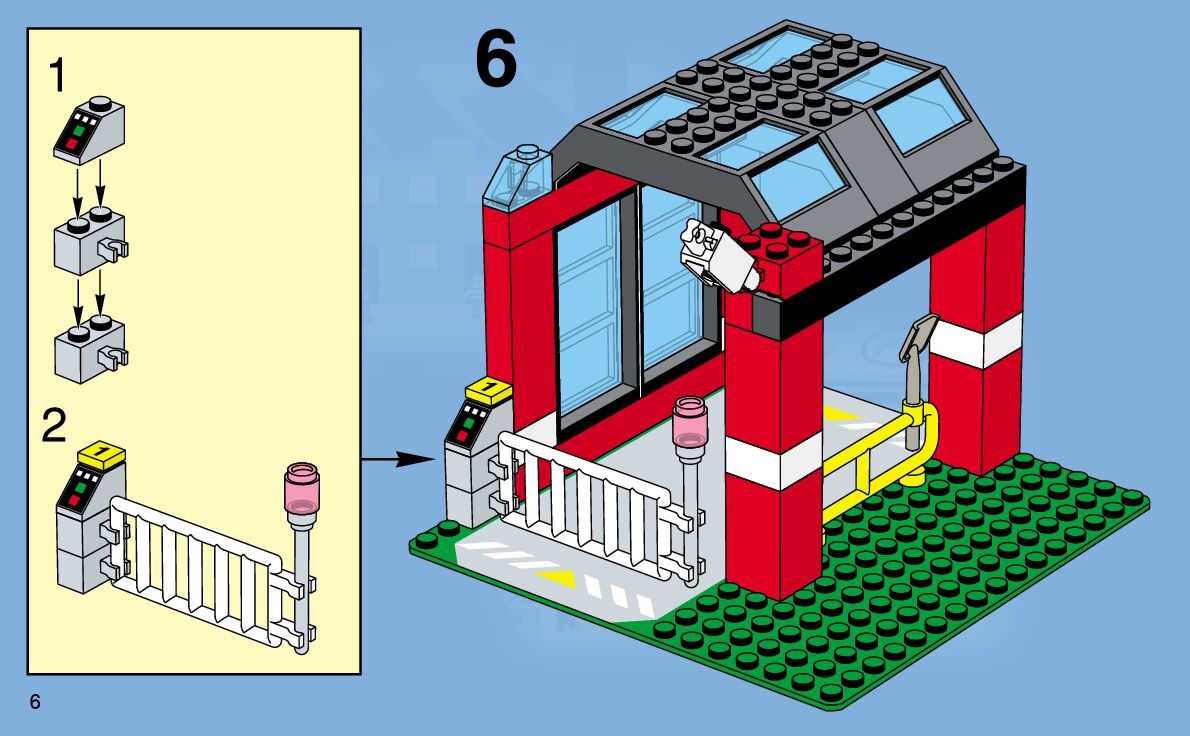 1

2

6

1

1

6