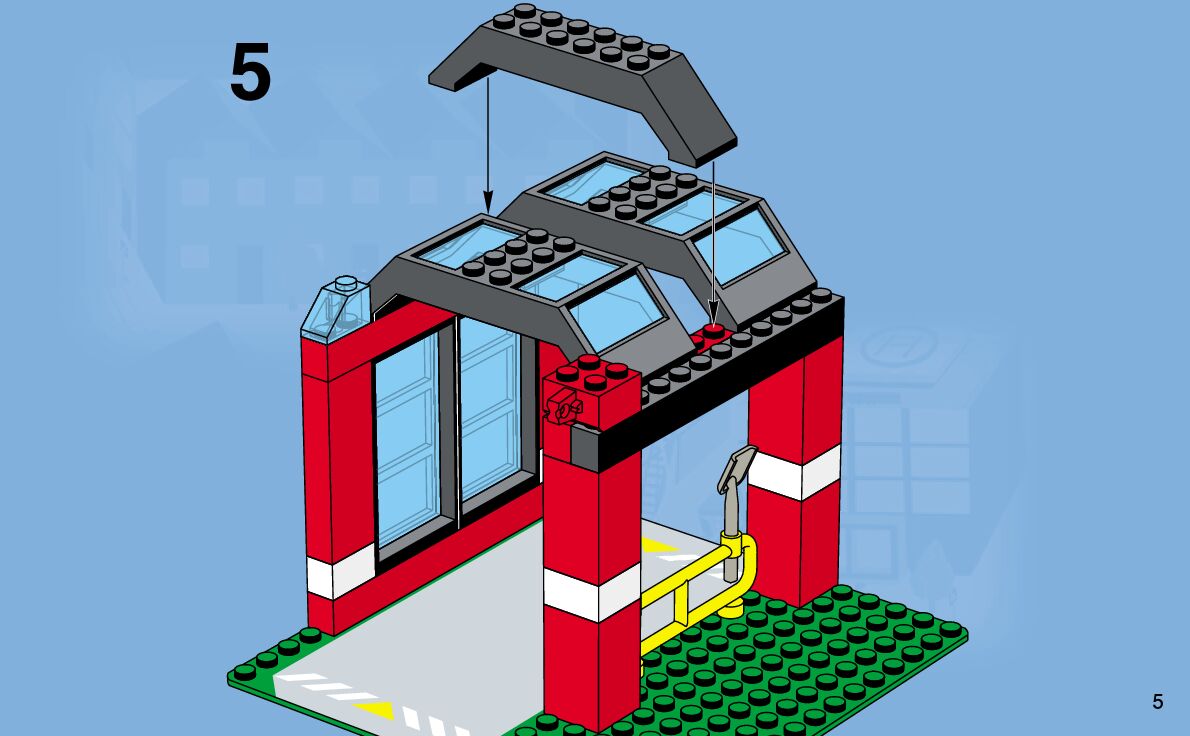 5

5