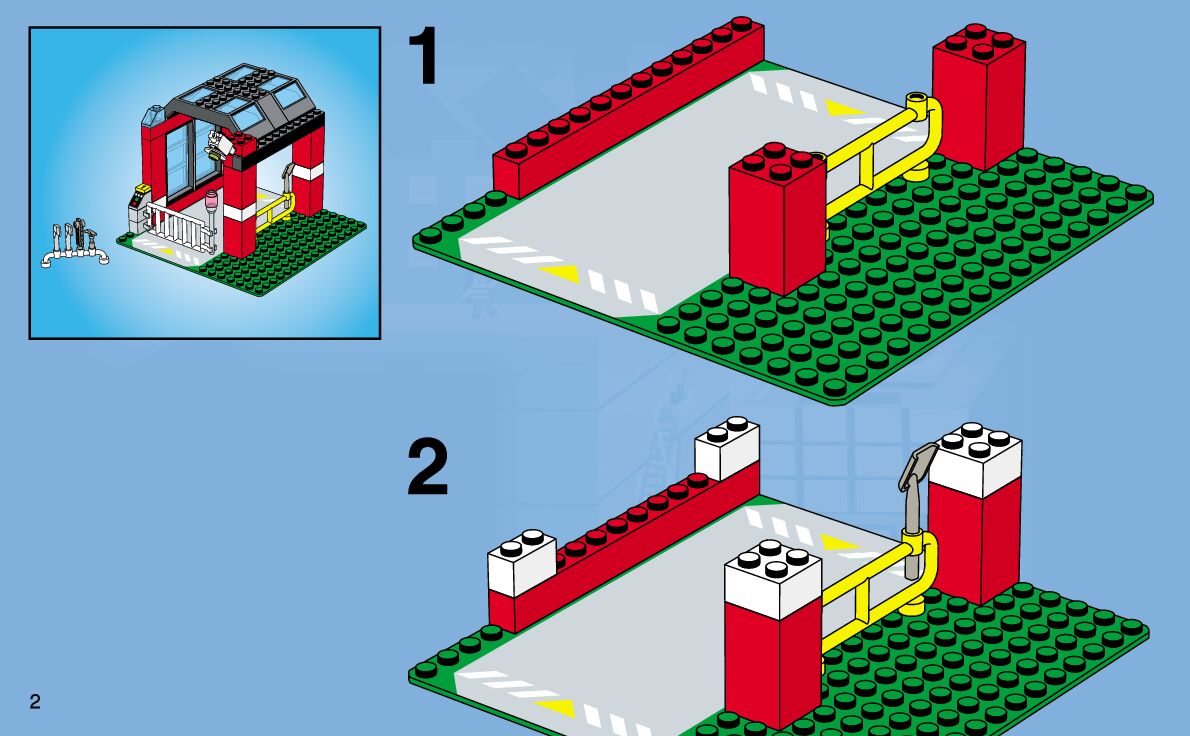 1

2

2