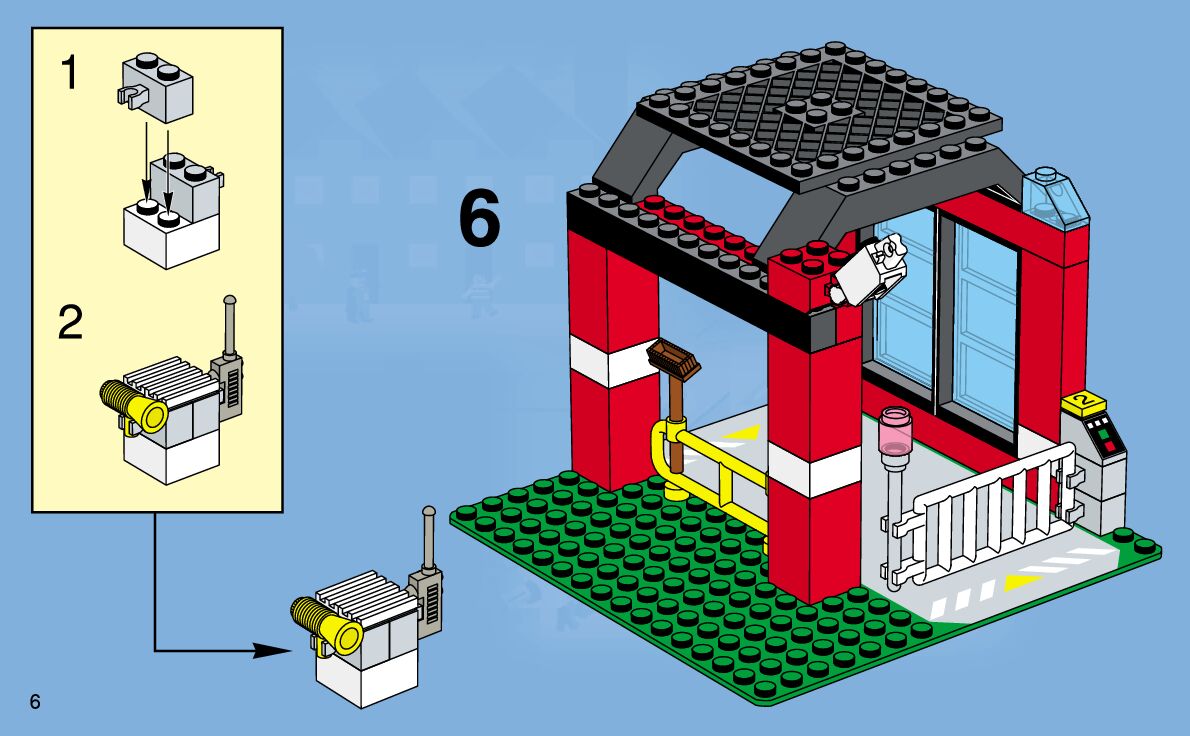 1

2

6

2

6