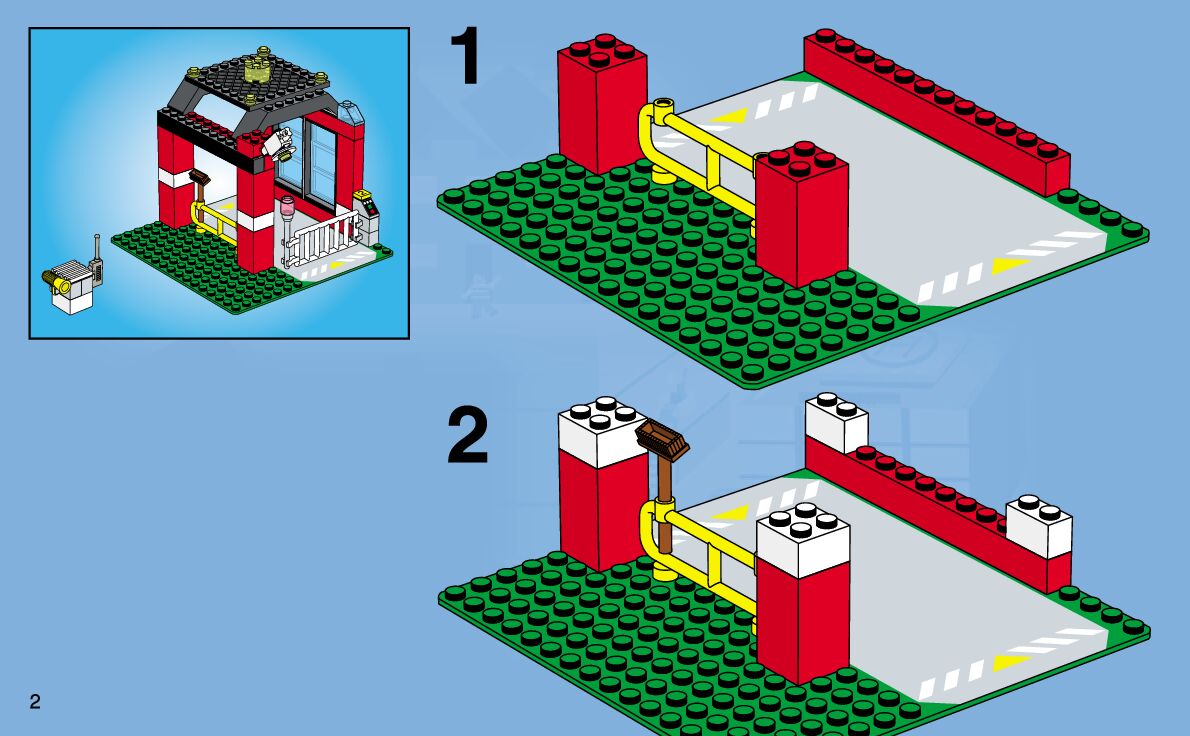 1

2

2