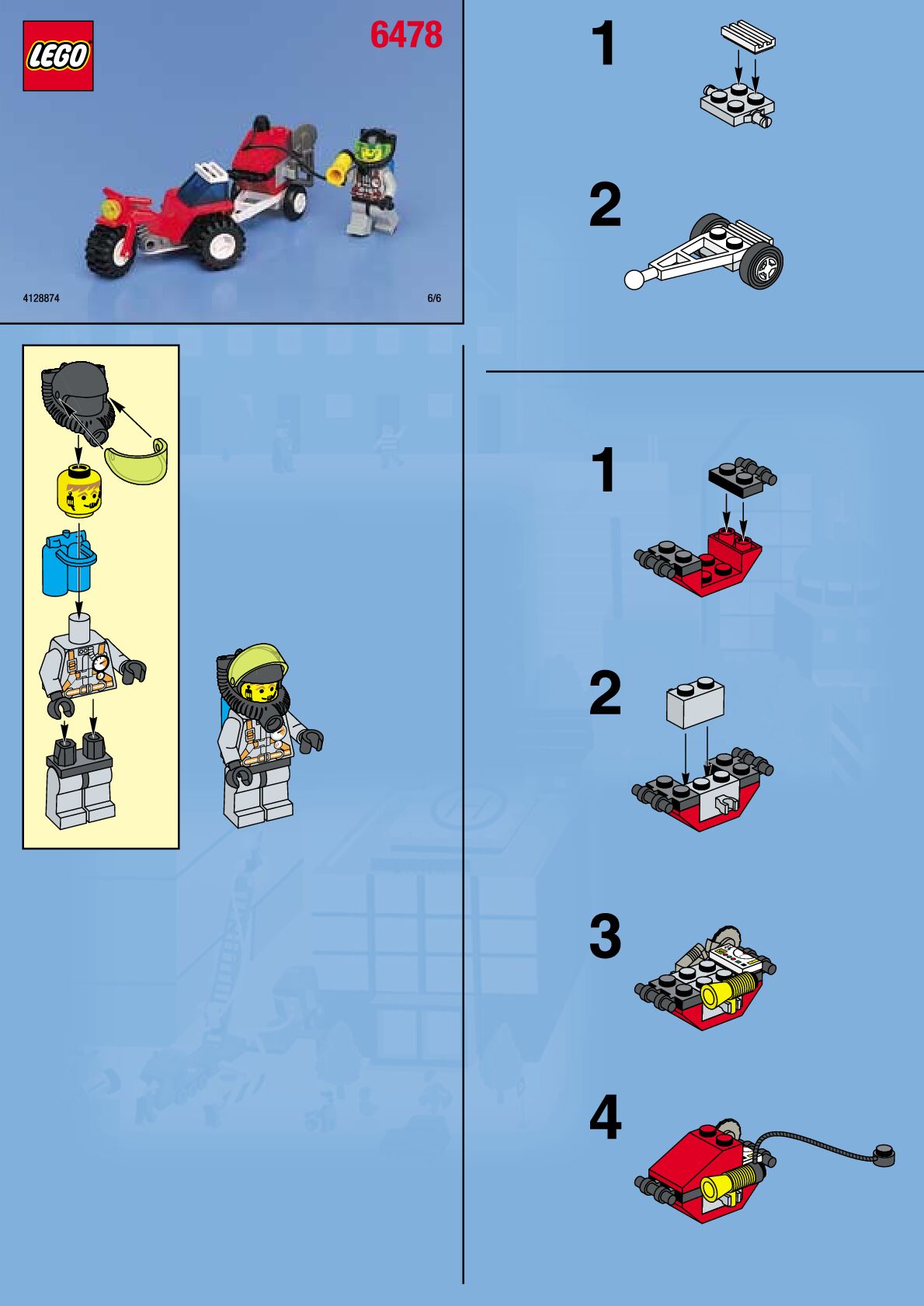 LEGO

6478

4128874

6/6

1

2

1

2

3

4