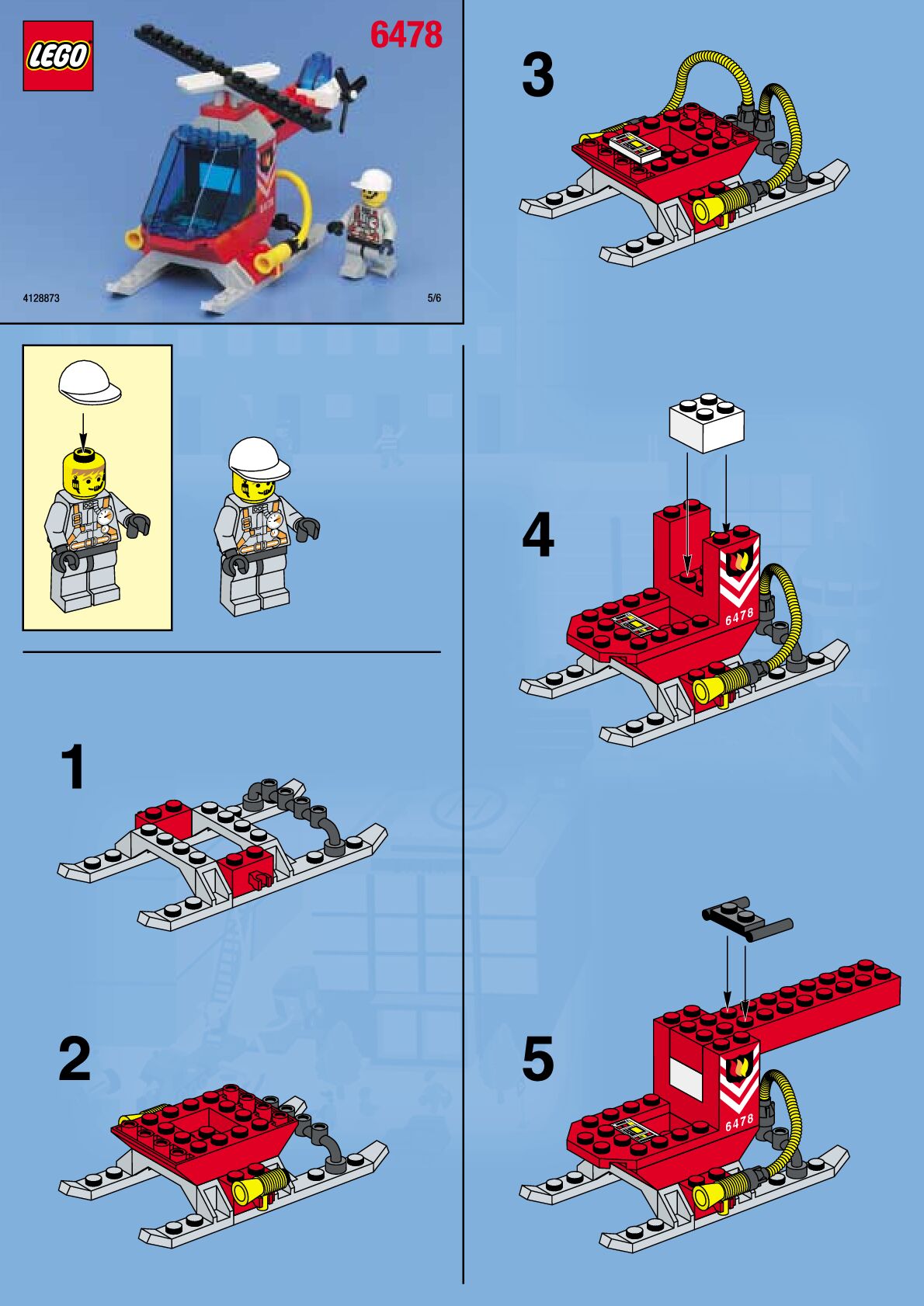 LEGO

6478

4128873

5/6

1

2

3

4

6478

5

6478