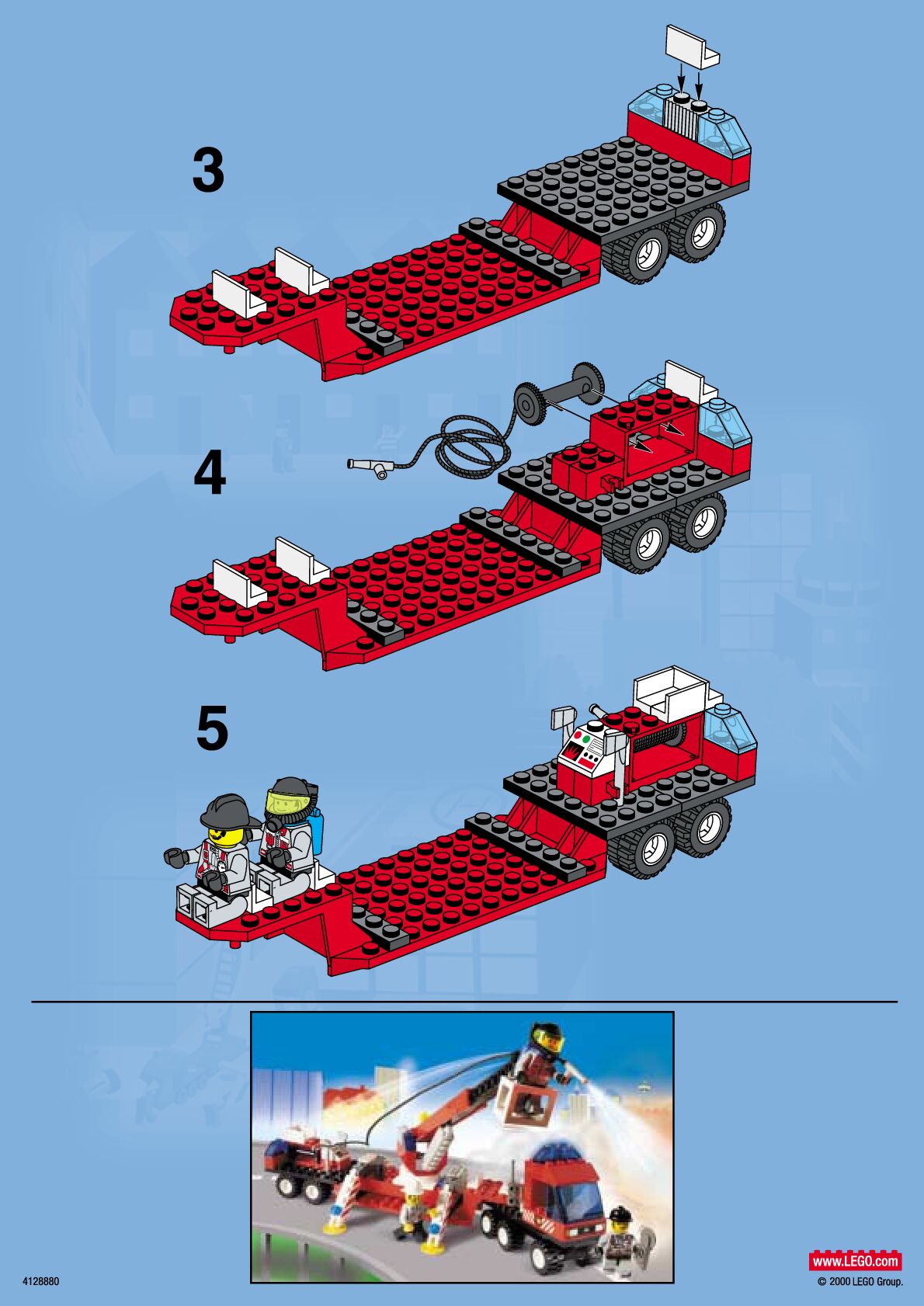 3

4

5

4128880

www.LEGO.com
© 2000 LEGO Group.