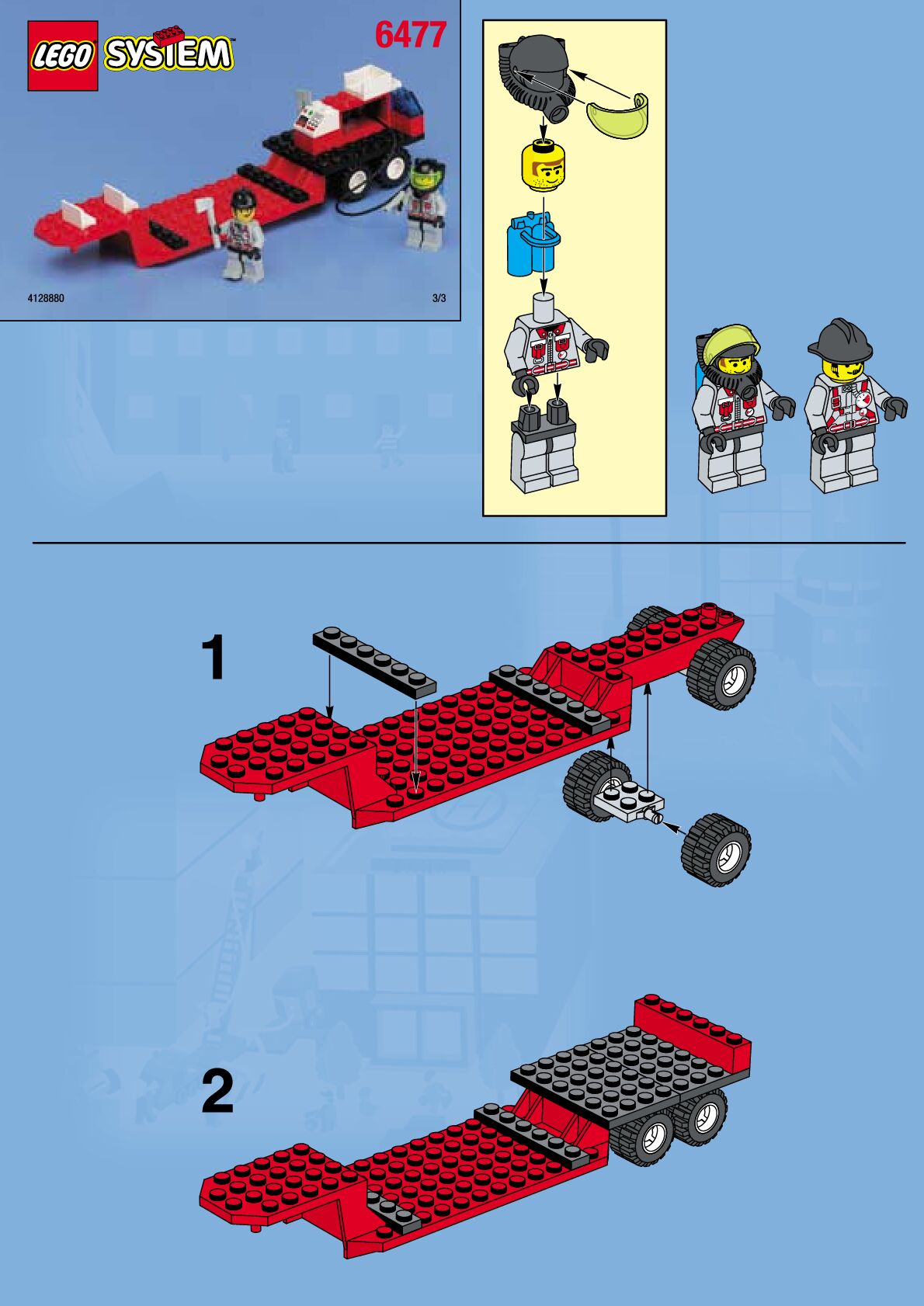 LEGO SYSTEM

6477

4128880

3/3

1

2