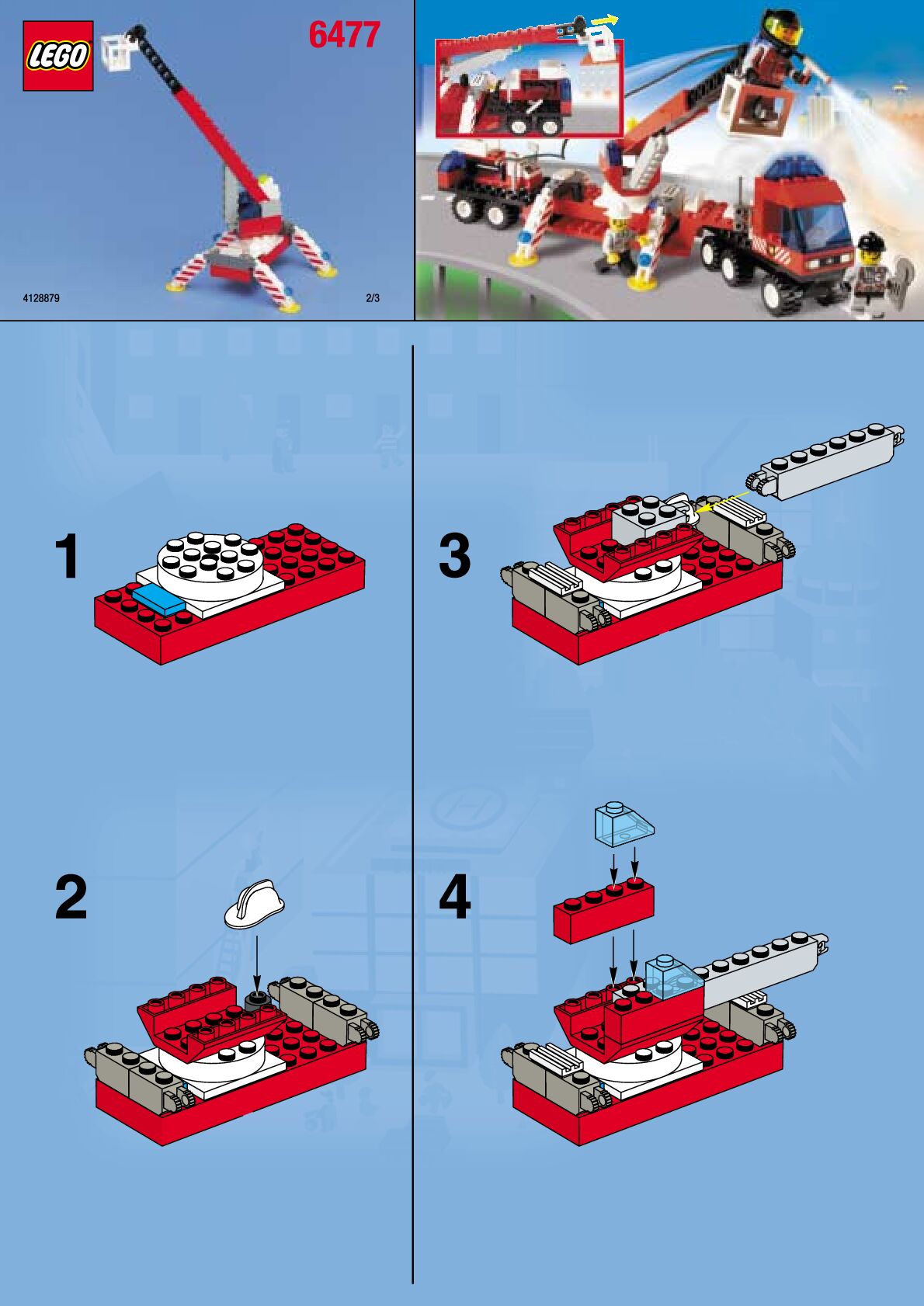 LEGO

6477

4128879

2/3

1

2

3

4