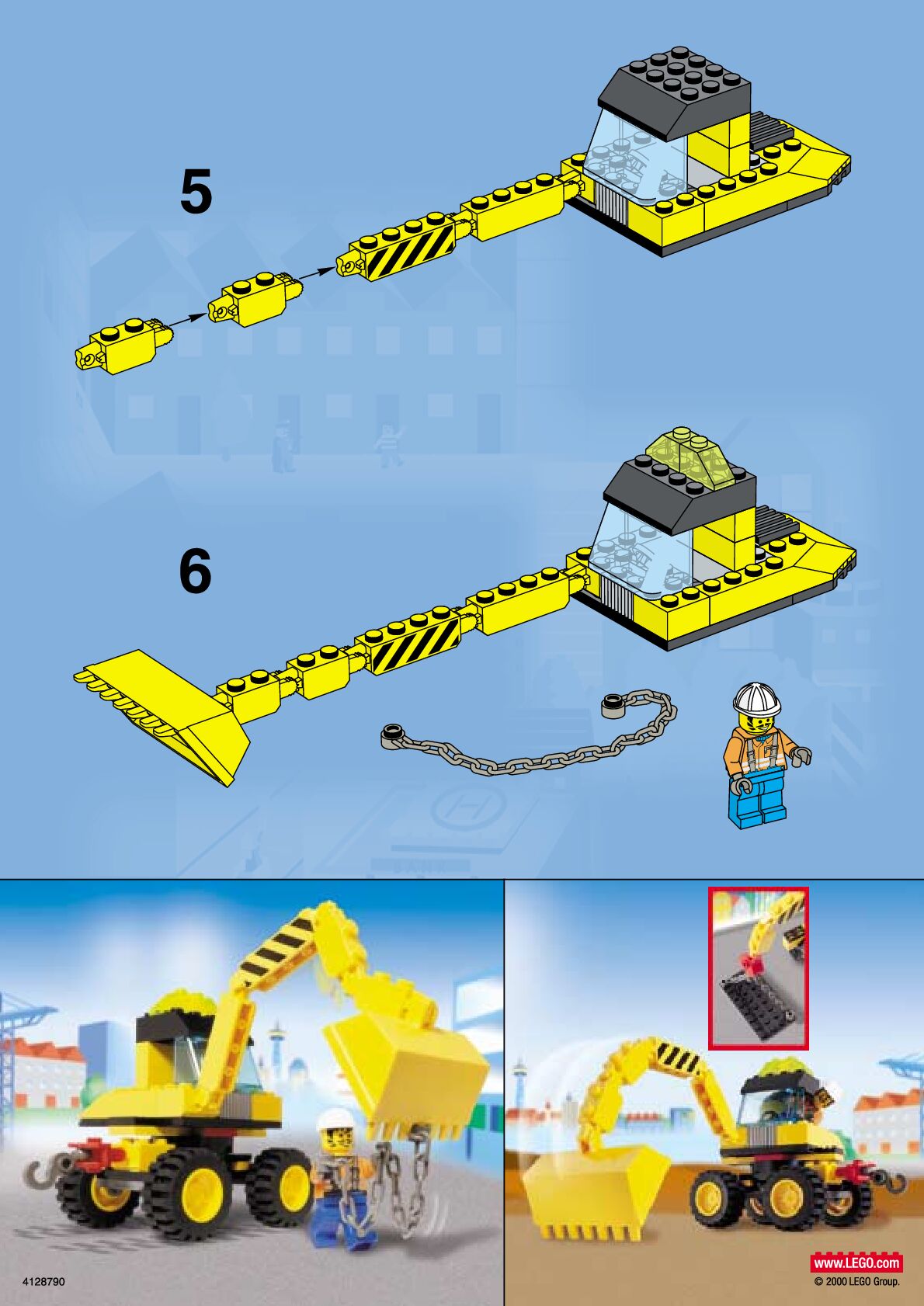 5

6

4128790

www.LEGO.com
© 2000 LEGO Group.