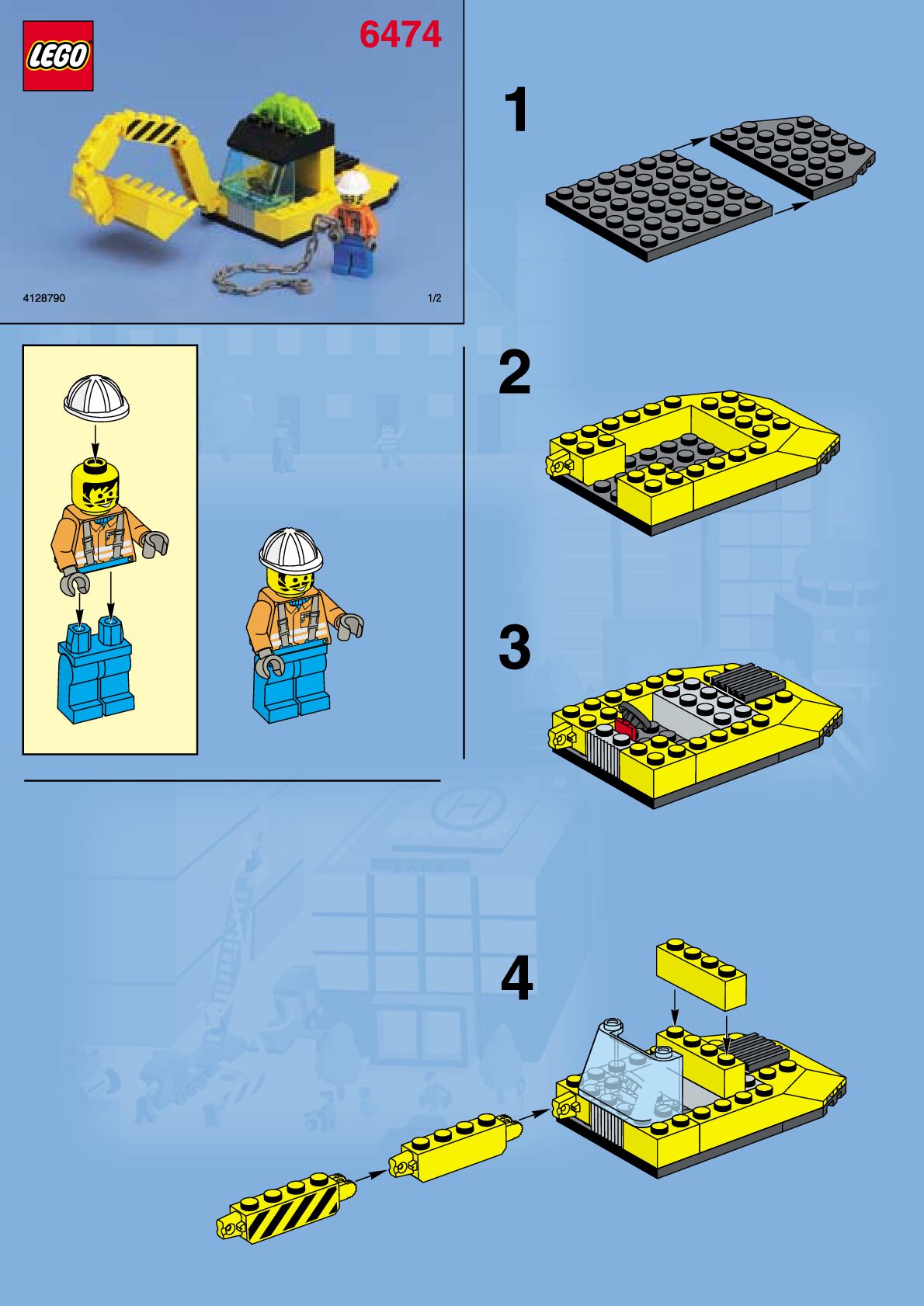 LEGO

6474

4128790

1/2

1

2

3

4