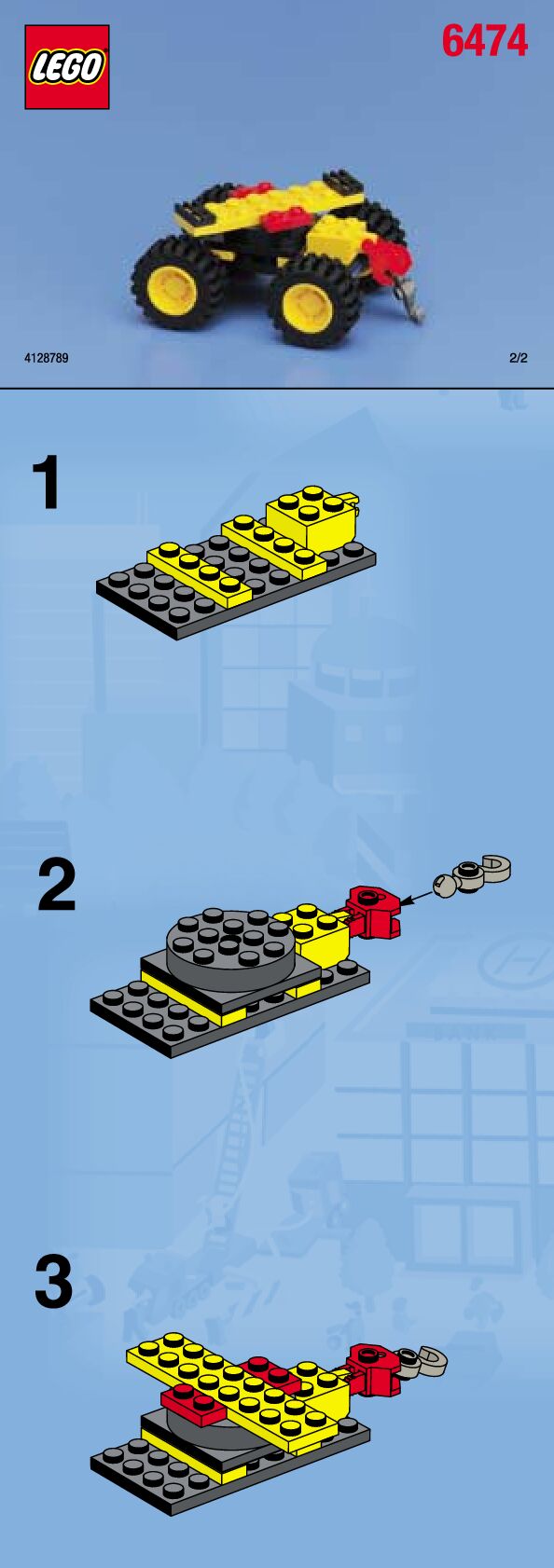 LEGO

6474

4128789

2/2

1

2

3