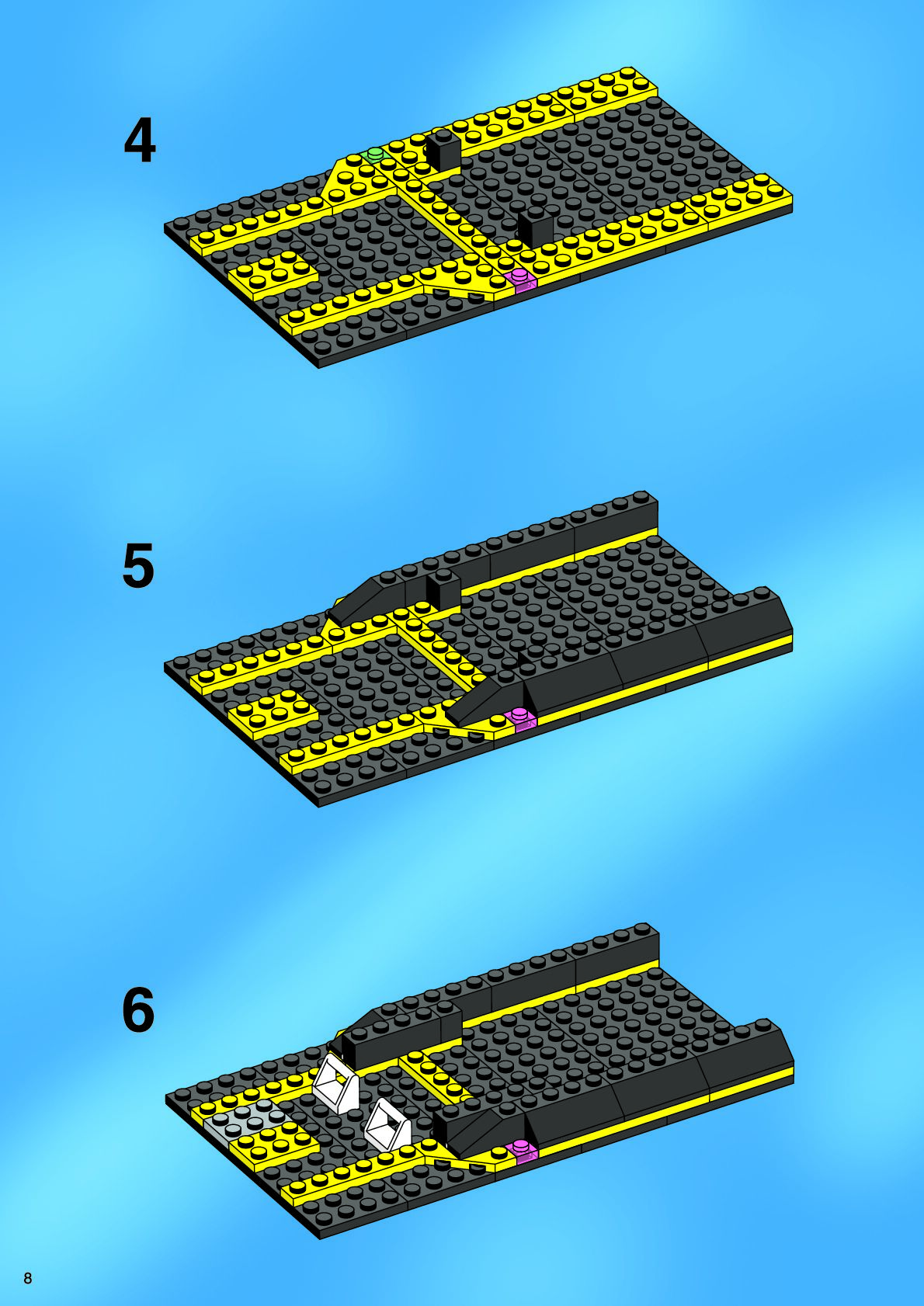 4

5

6

8