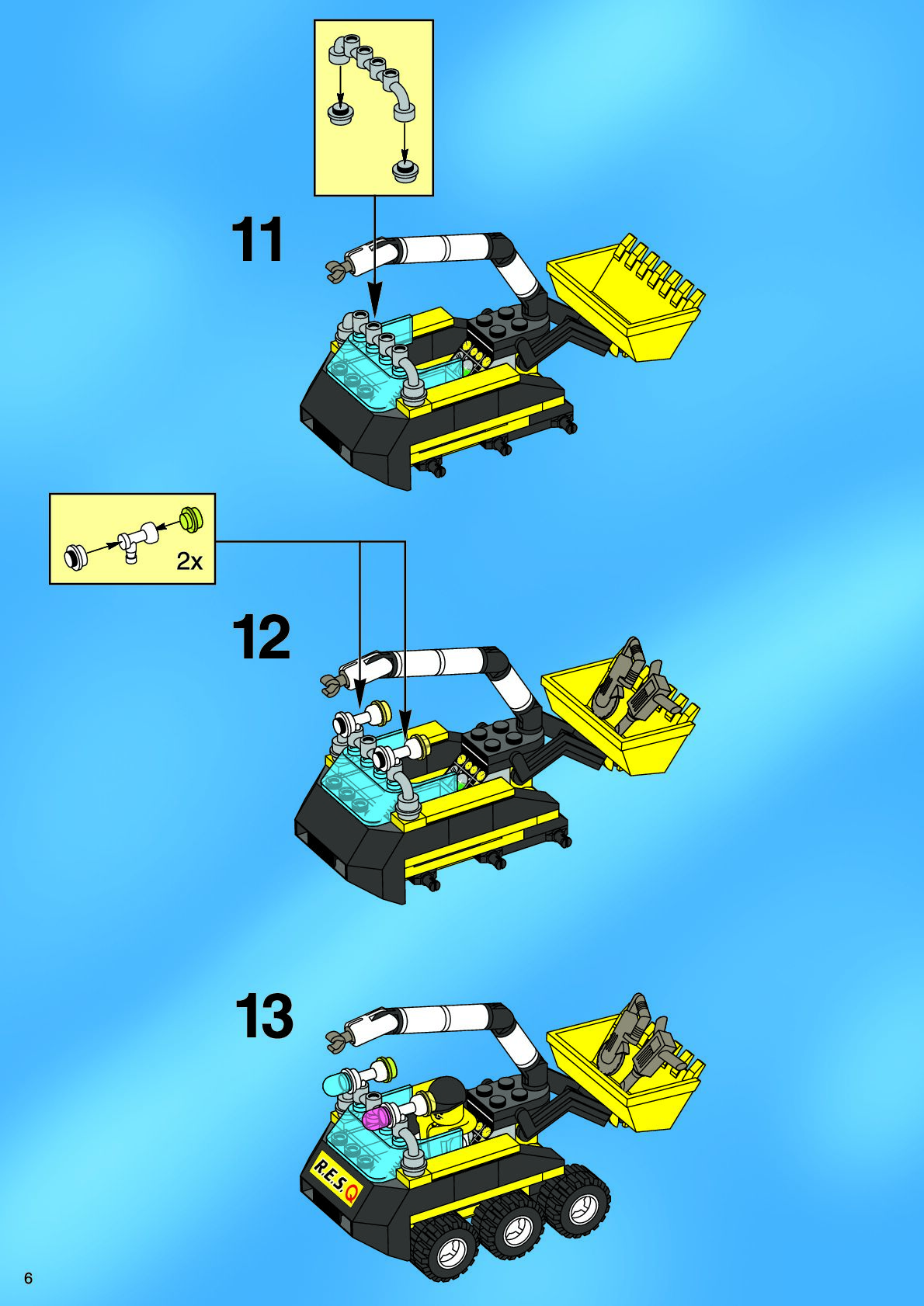 11

2x

12

13

R.E.S.Q

6