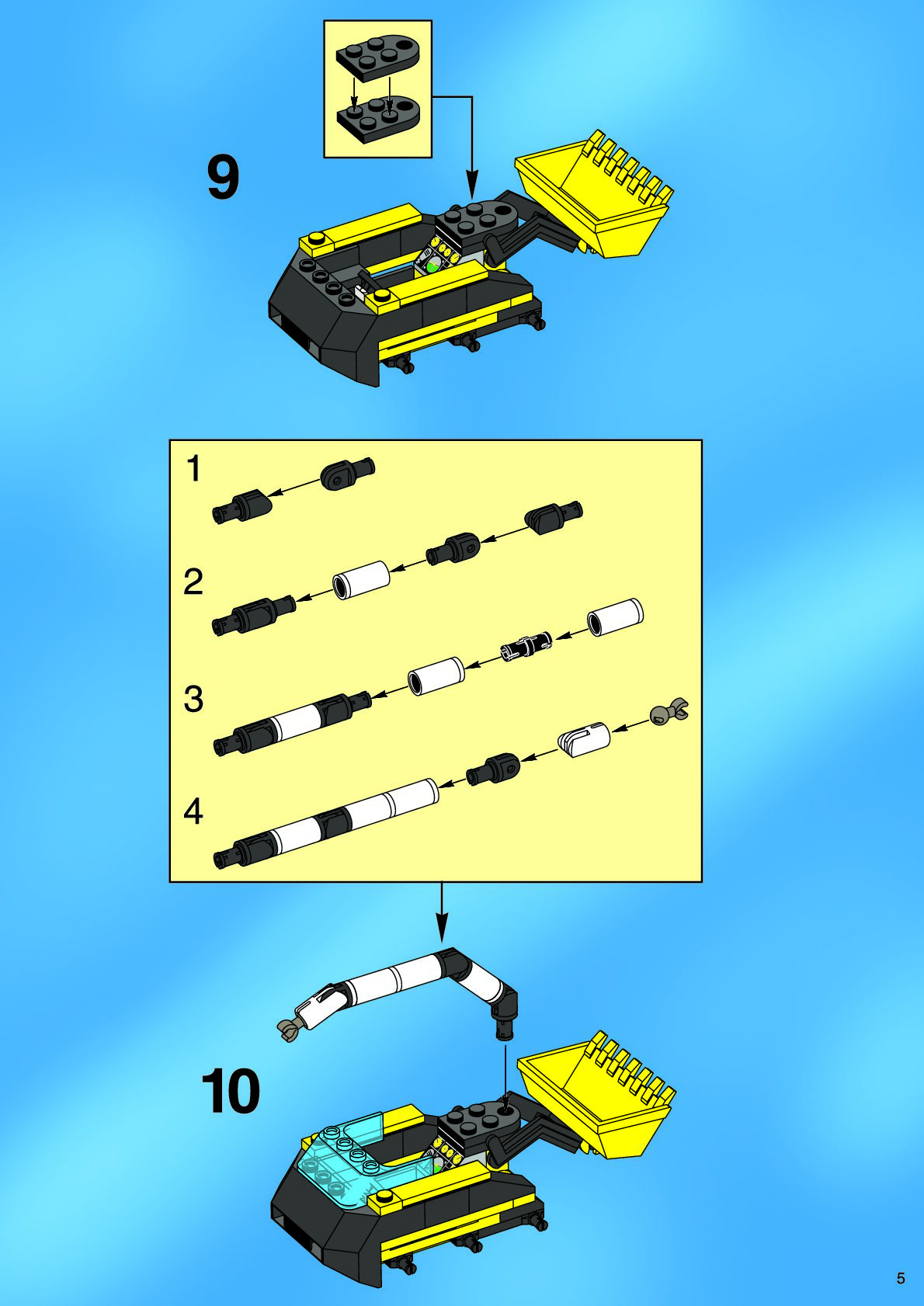 9

1

2

3

4

10

5