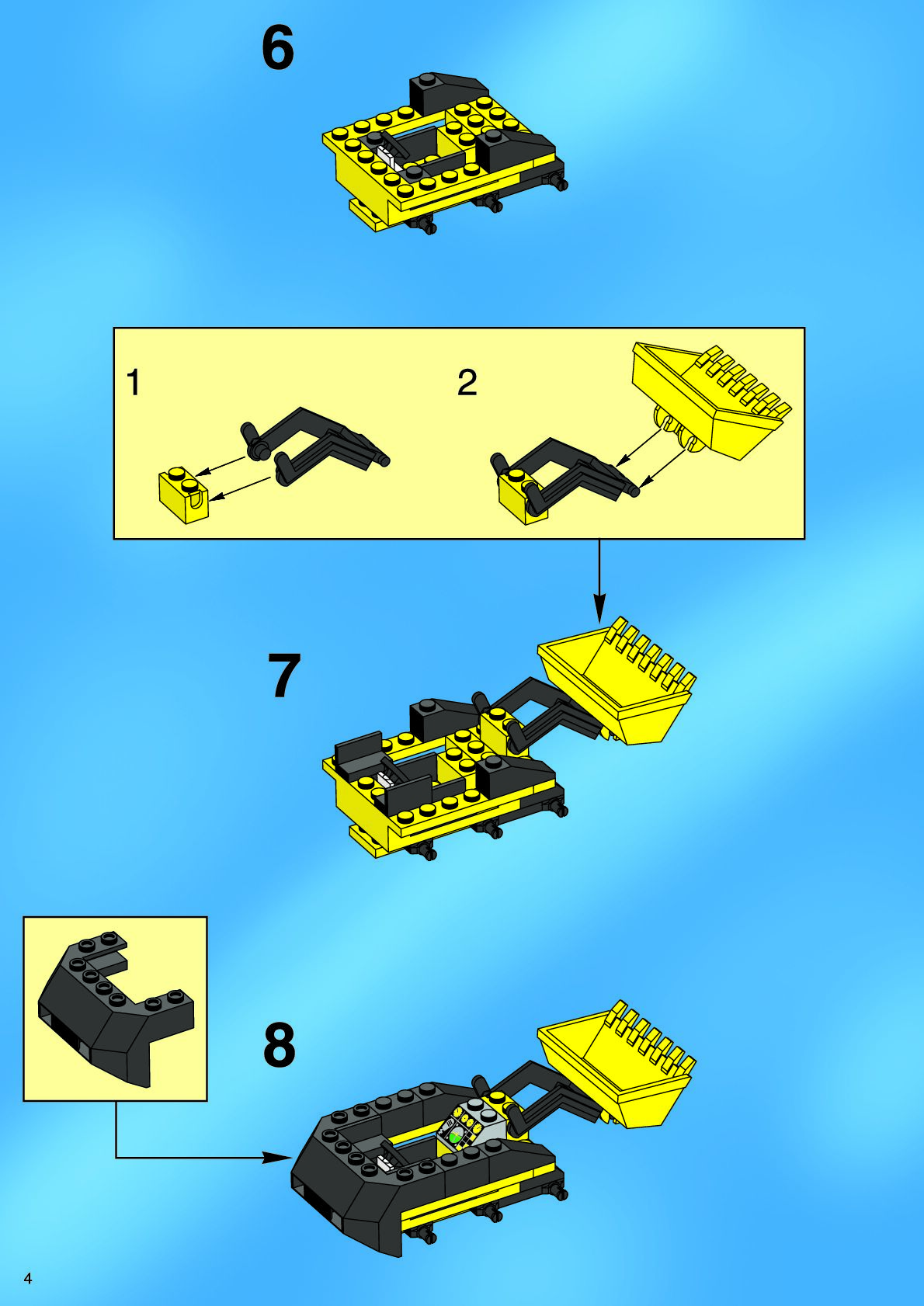 6

1

2

7

8

4