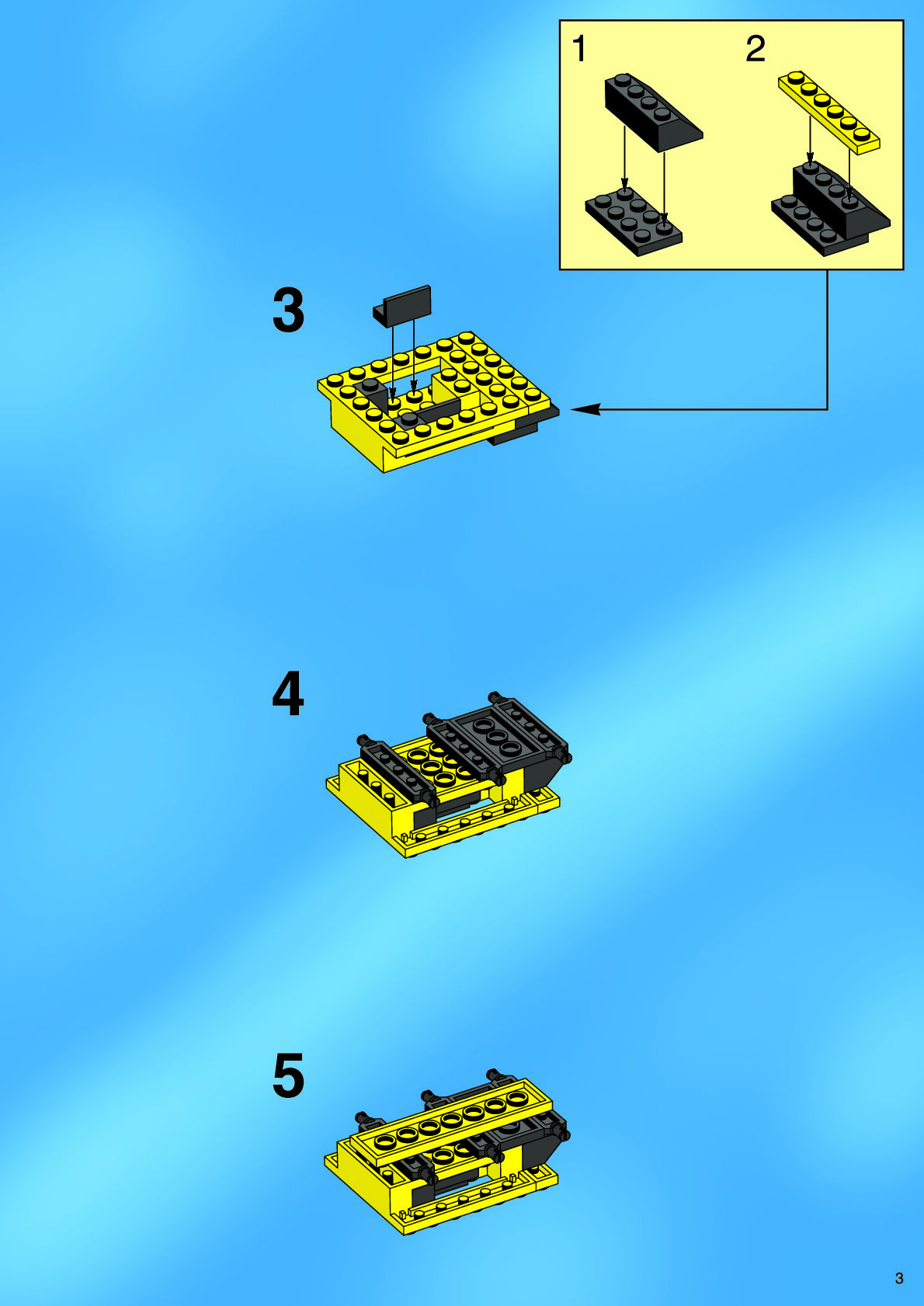 1
2
3
4
5
3