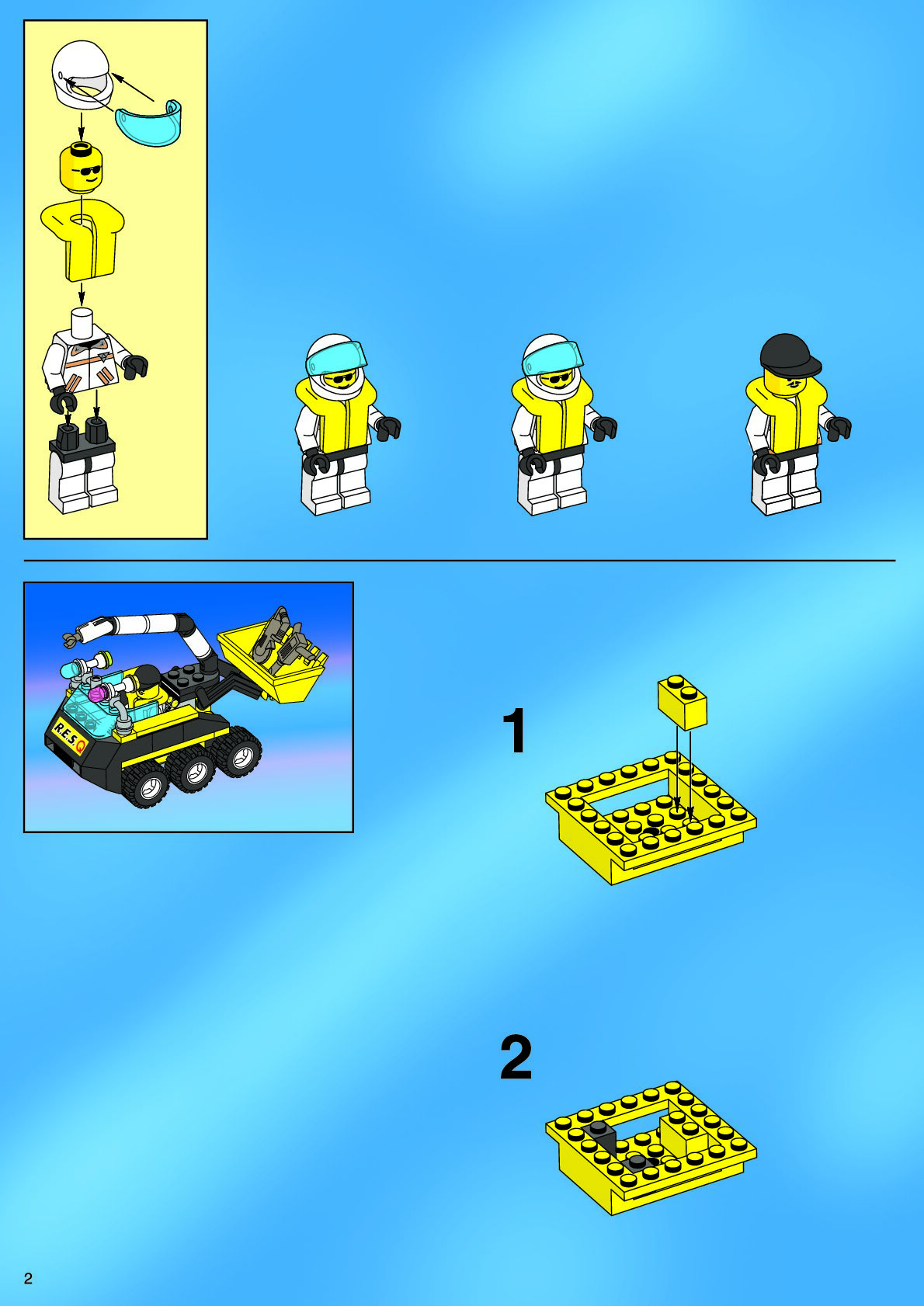 R.E.S.Q

1

2

2