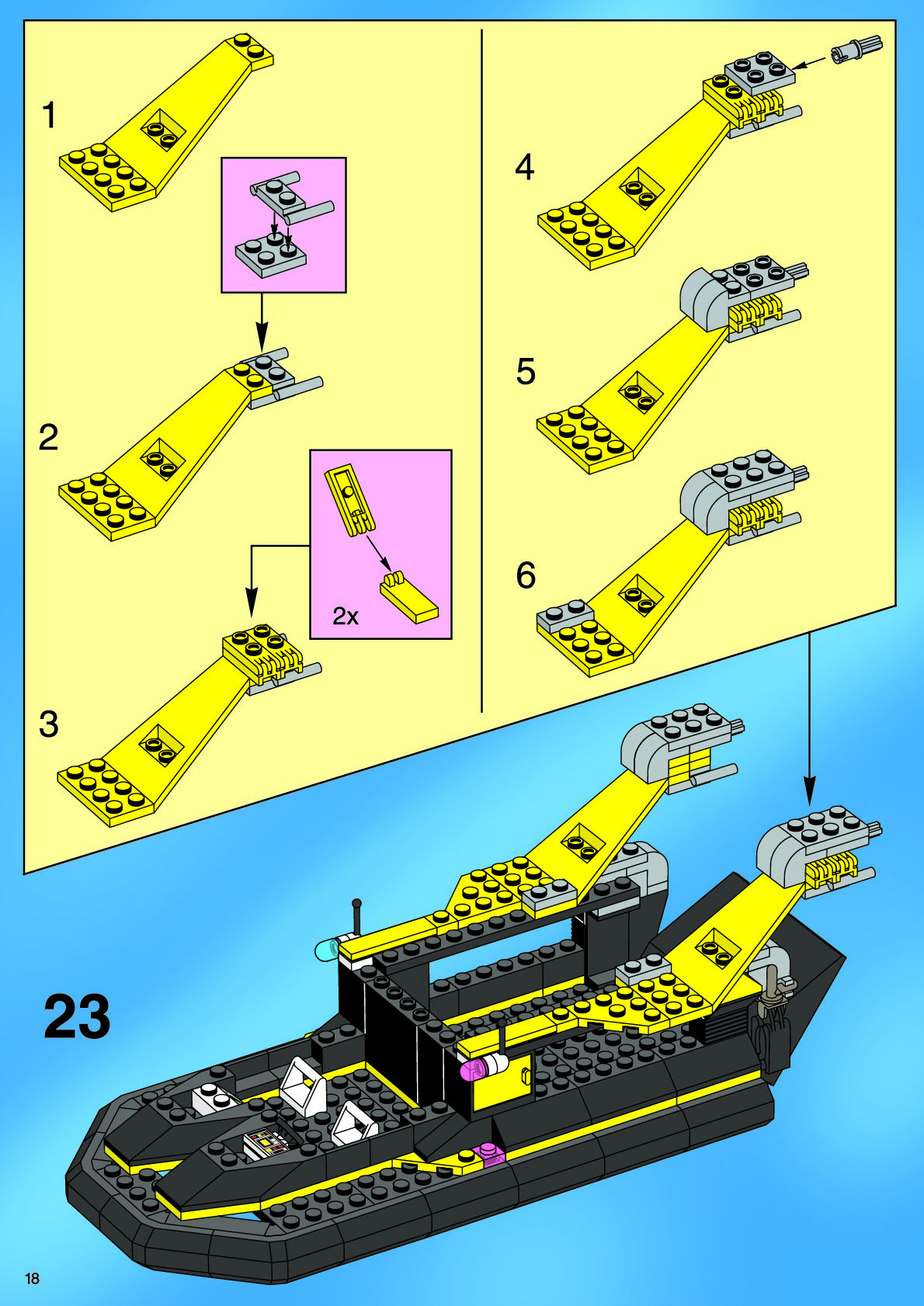 1

2

2x

3

4

5

6

23

18