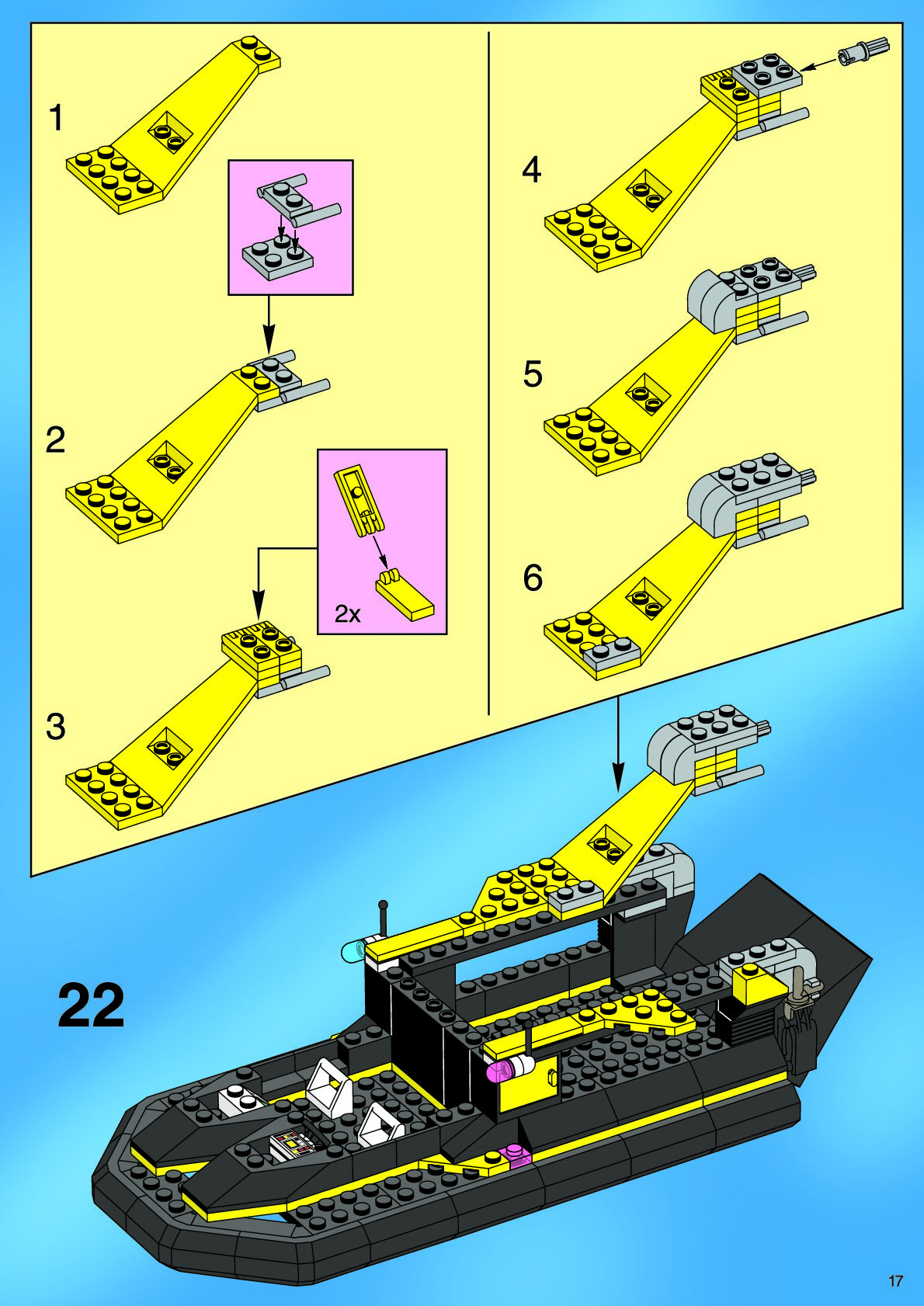 1

2

2x

3

4

5

6

22

17