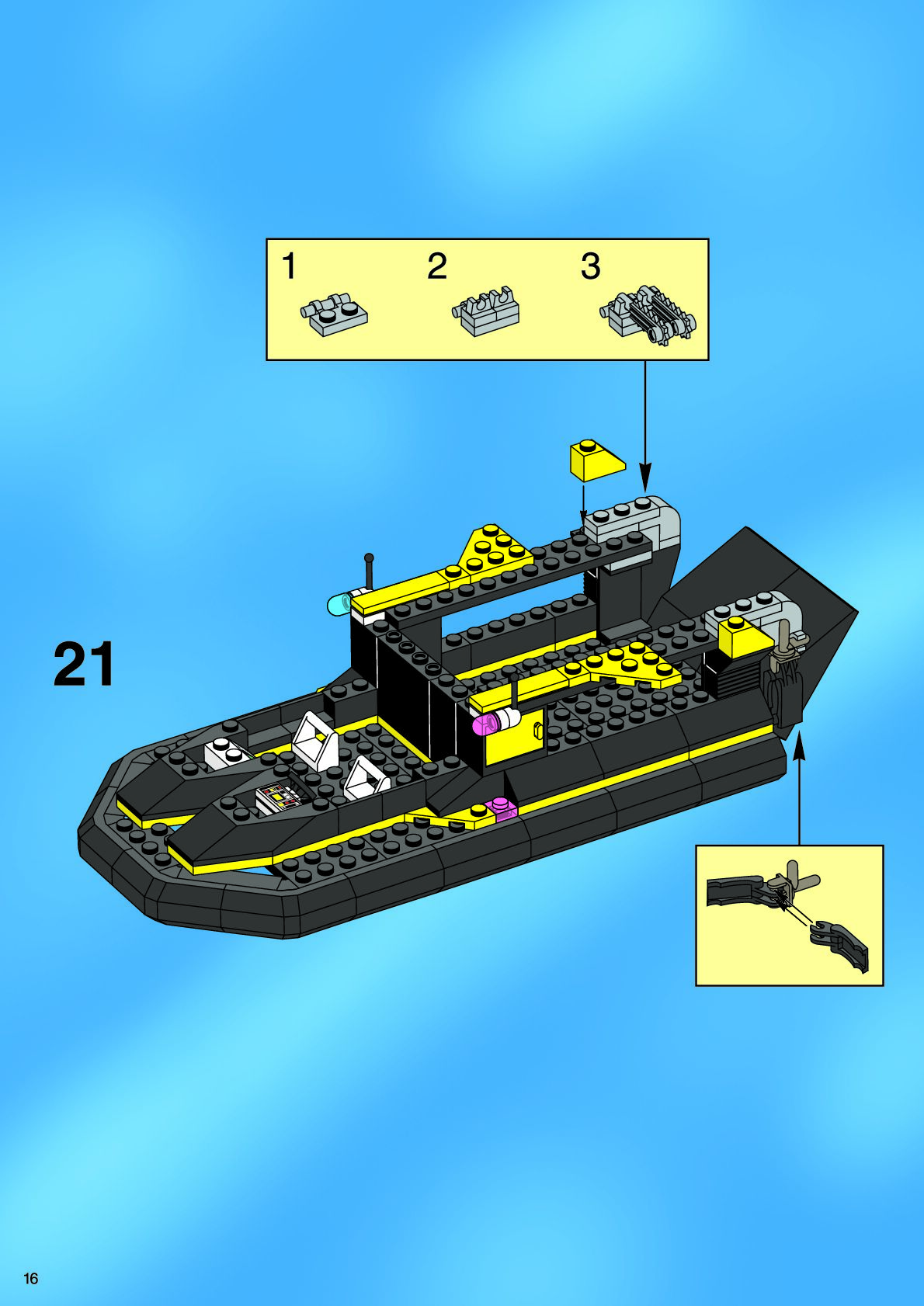 1
2
3

21

16