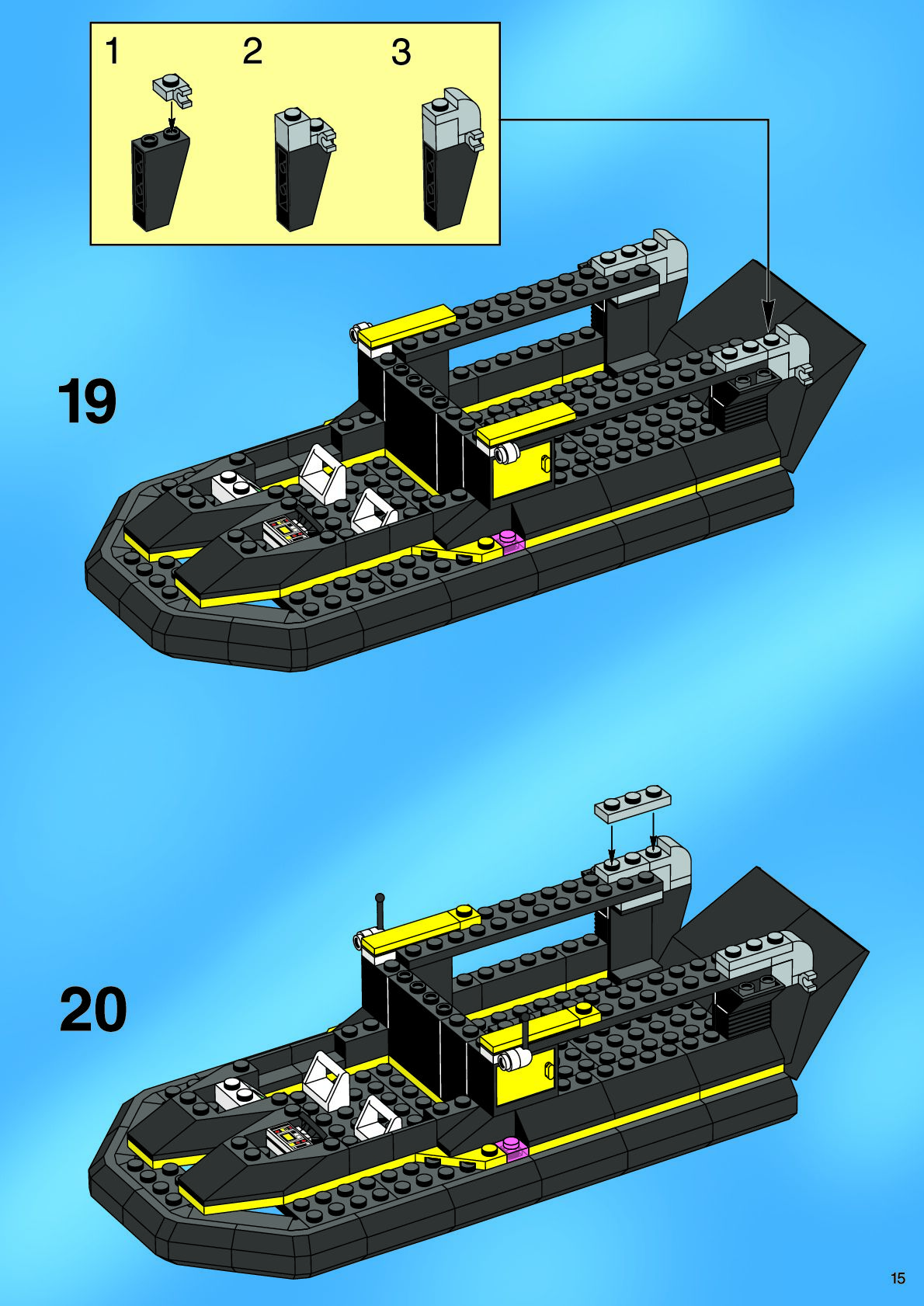 1
2
3

19

20

15