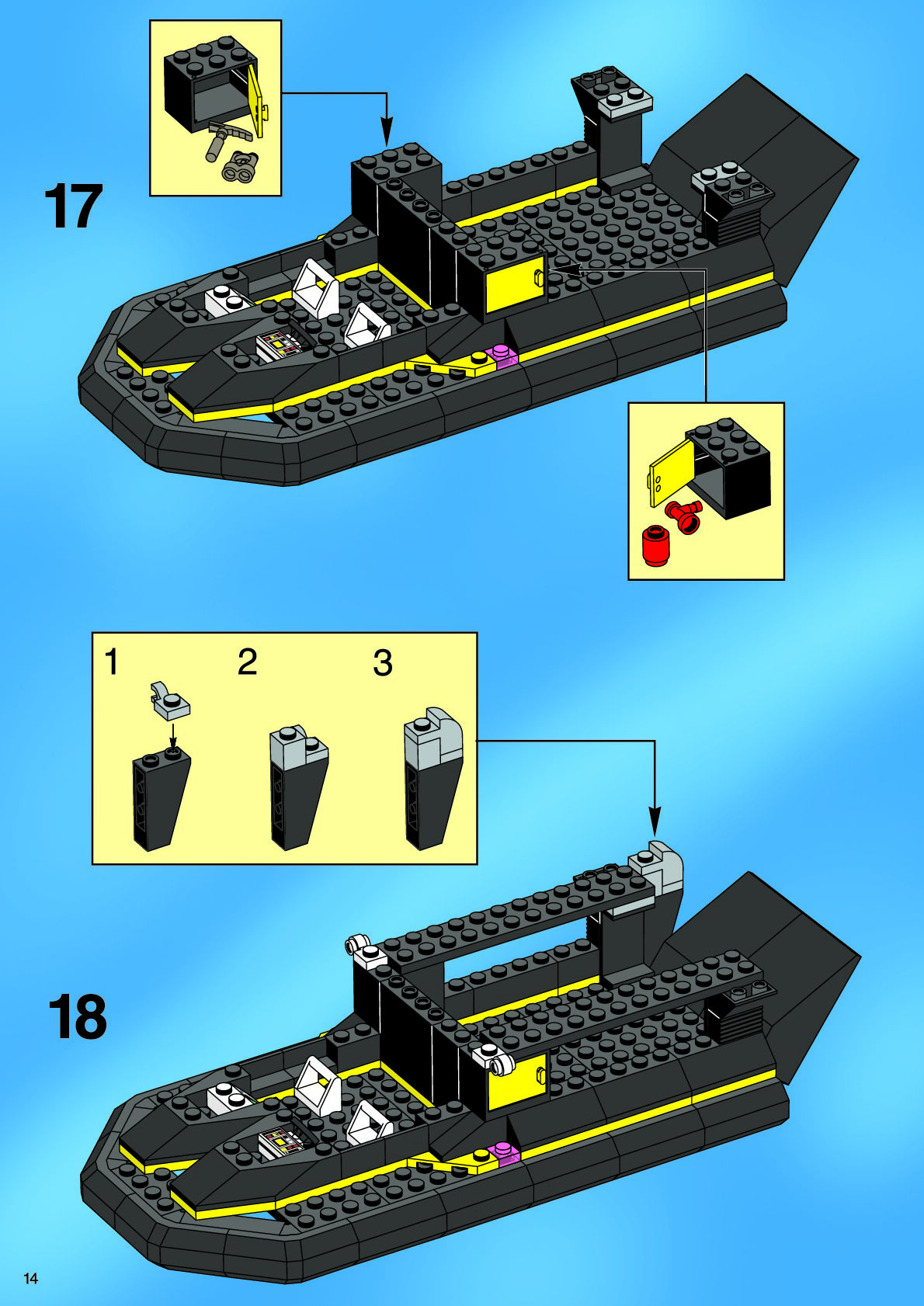 17

1 2 3

18

14