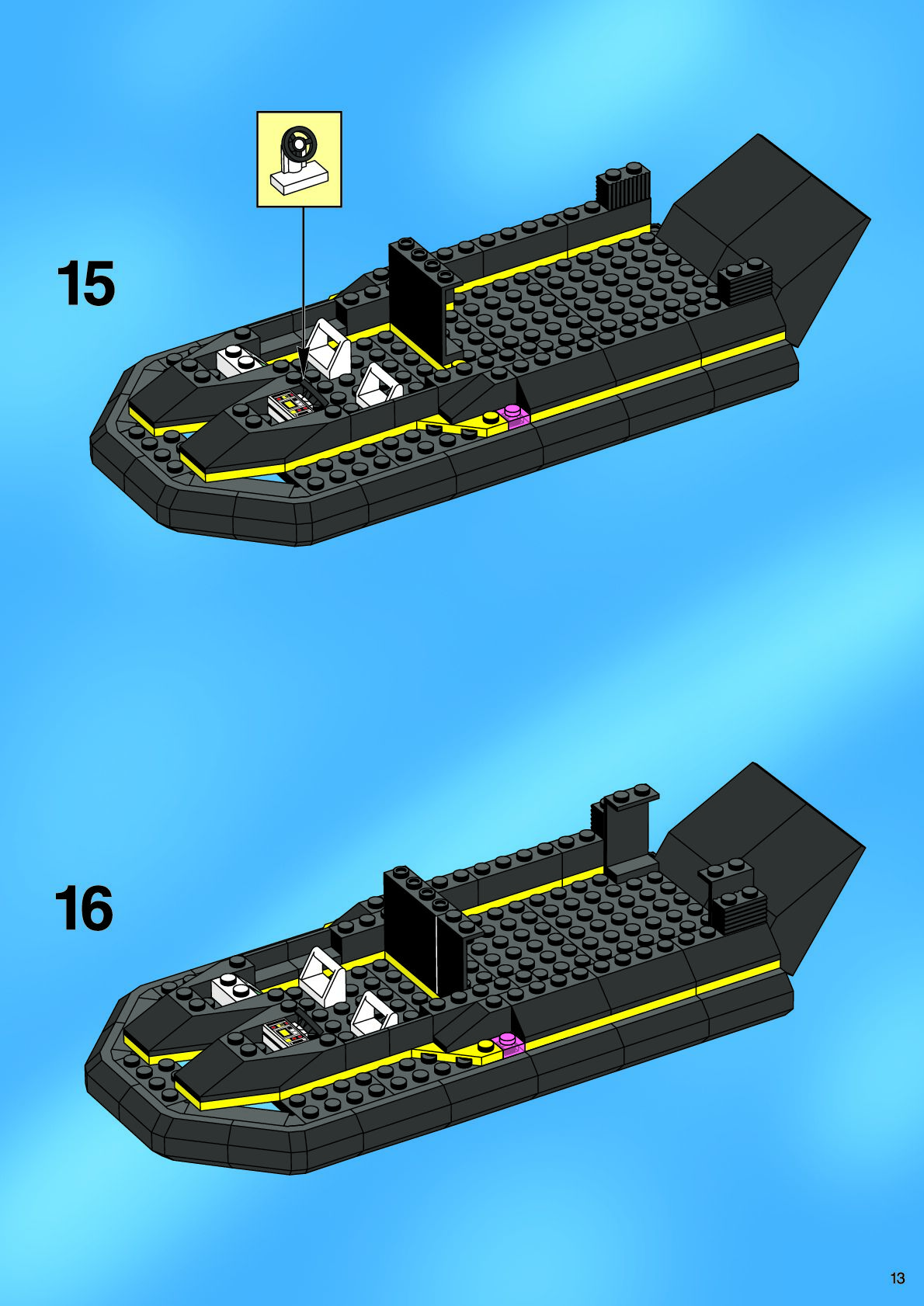 15

16

13