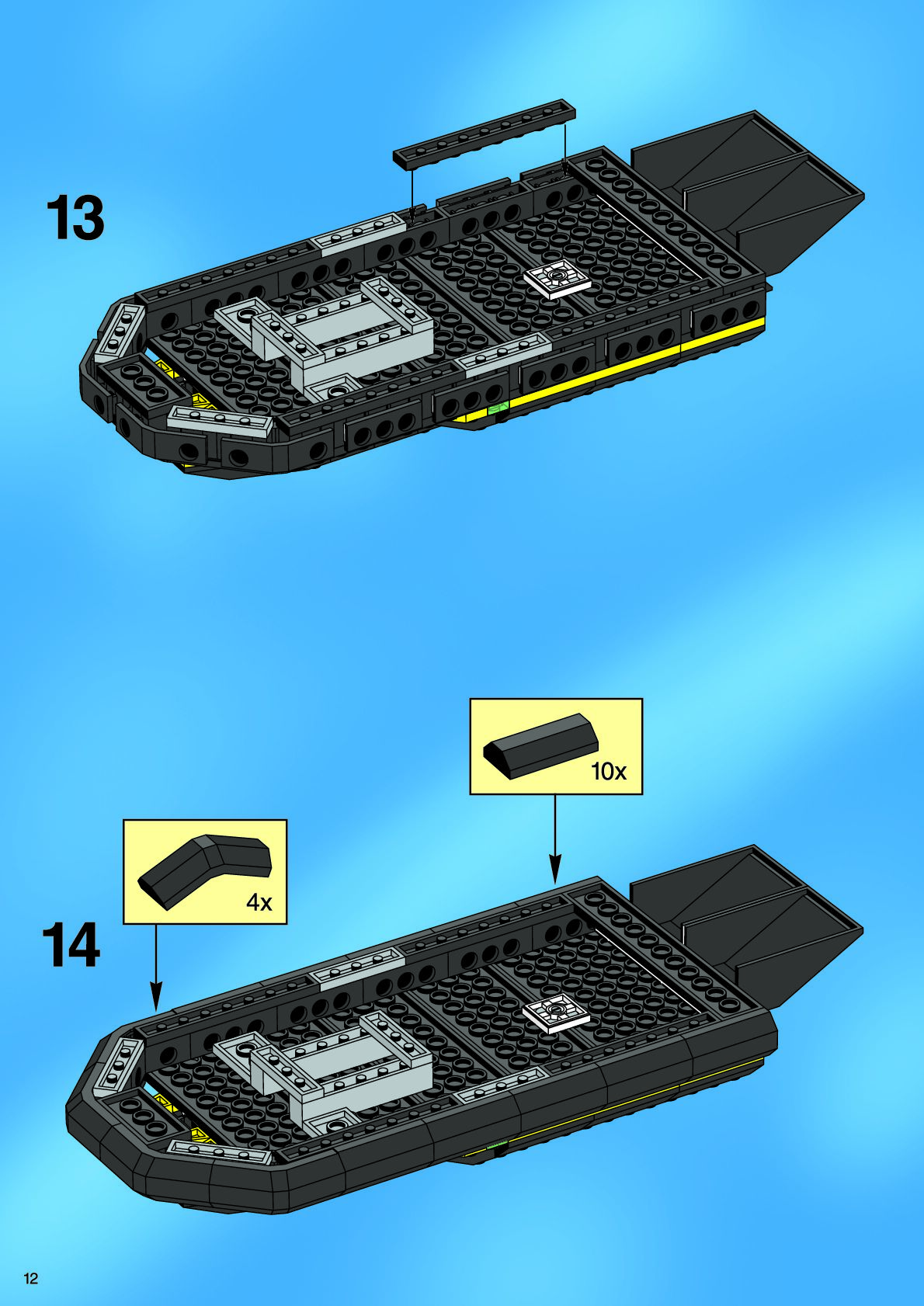 13

10x

4x

14

12