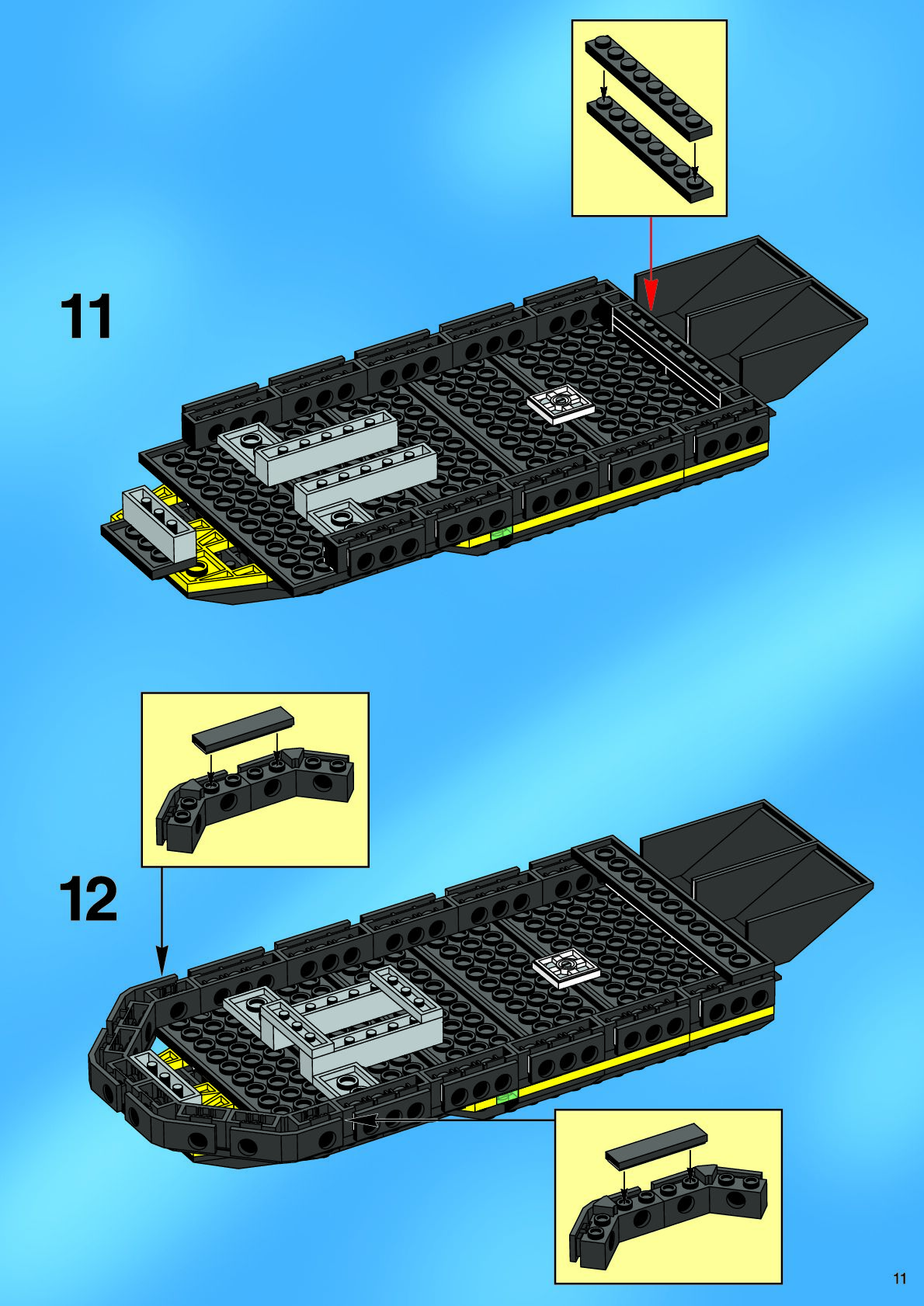 11

12

11